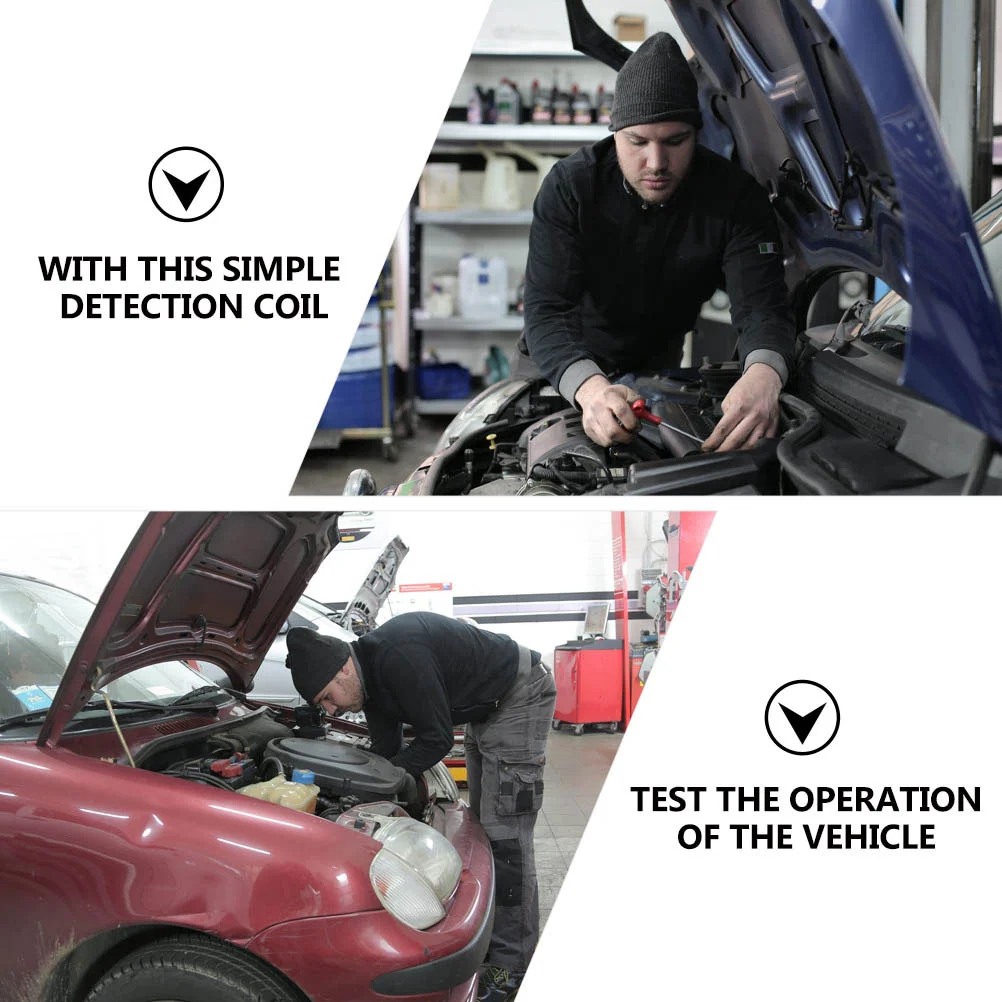 WITH THIS SIMPLE DETECTION COIL

TEST THE OPERATION OF THE VEHICLE