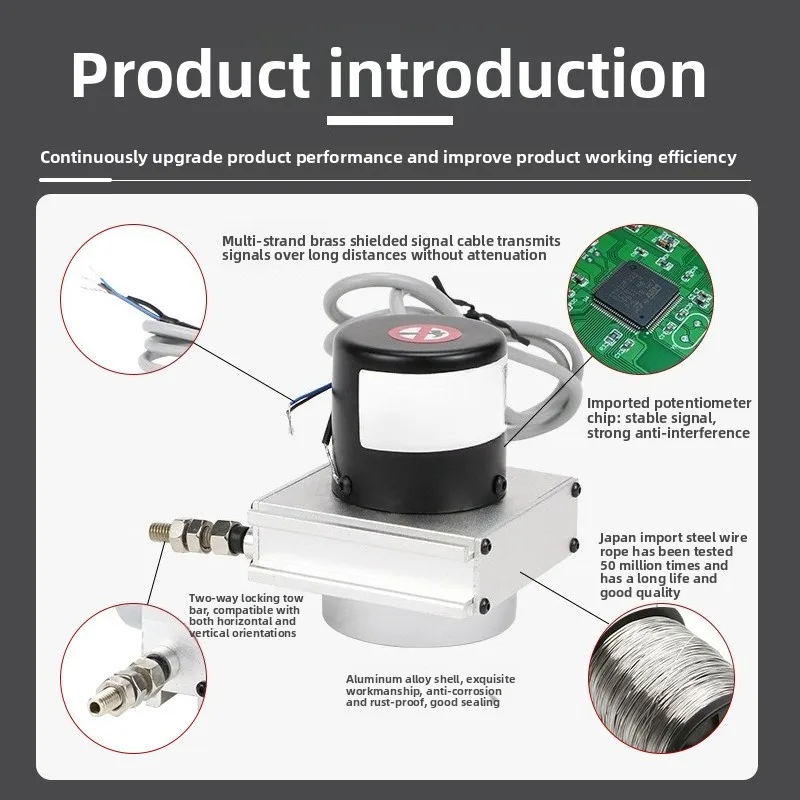 Product introduction

Continuously upgrade product performance and improve product working efficiency

Multi-strand brass shielded signal cable transmits signals over long distances without attenuation

Imported potentiometer chip: stable signal, strong anti-interference

Japan import steel wire rope has been tested 50 million times and has a long life and good quality

Two-way locking tow bar, compatible with both horizontal and vertical orientations

Aluminum alloy shell, exquisite workmanship, anti-corrosion and rust-proof, good sealing