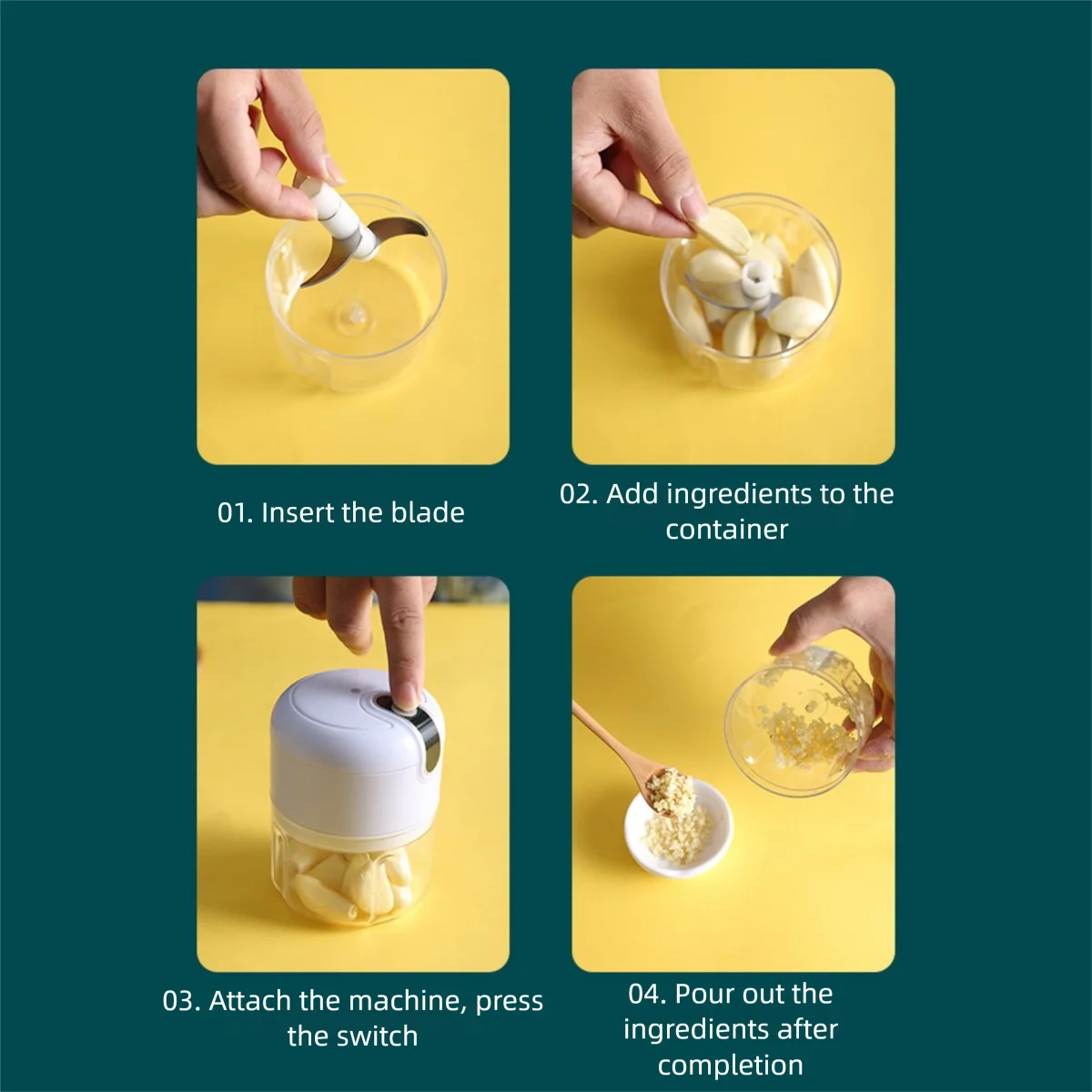 01. Insert the blade

02. Add ingredients to the container

03. Attach the machine, press the switch

04. Pour out the ingredients after completion