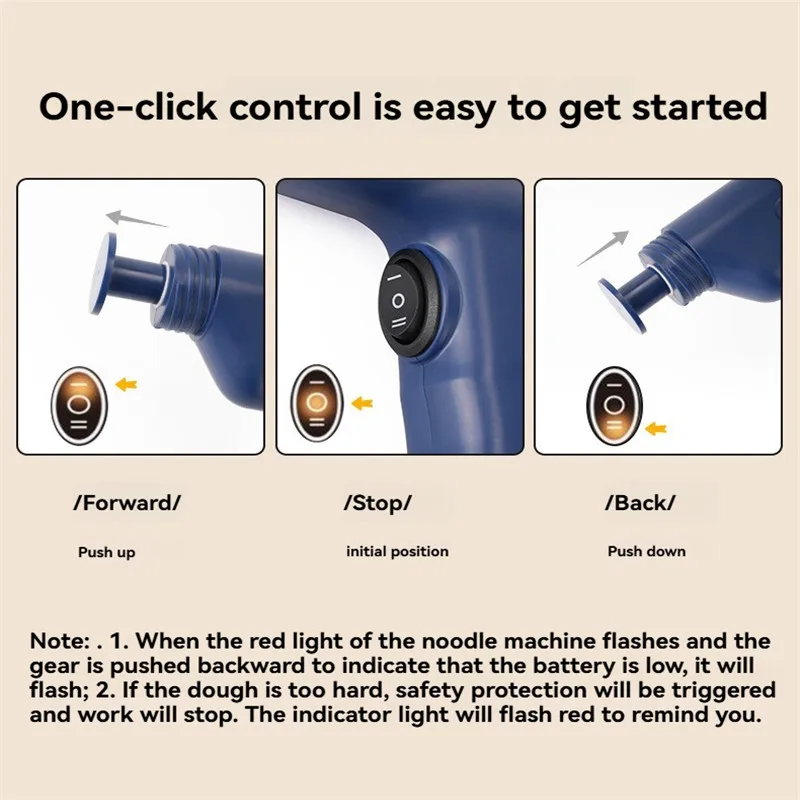 One-click control is easy to get started

/Forward/

Push up

/Stop/

initial position

/Back/

Push down

Note: . 1. When the red light of the noodle machine flashes and the gear is pushed backward to indicate that the battery is low, it will flash; 2. If the dough is too hard, safety protection will be triggered and work will stop. The indicator light will flash red to remind you.