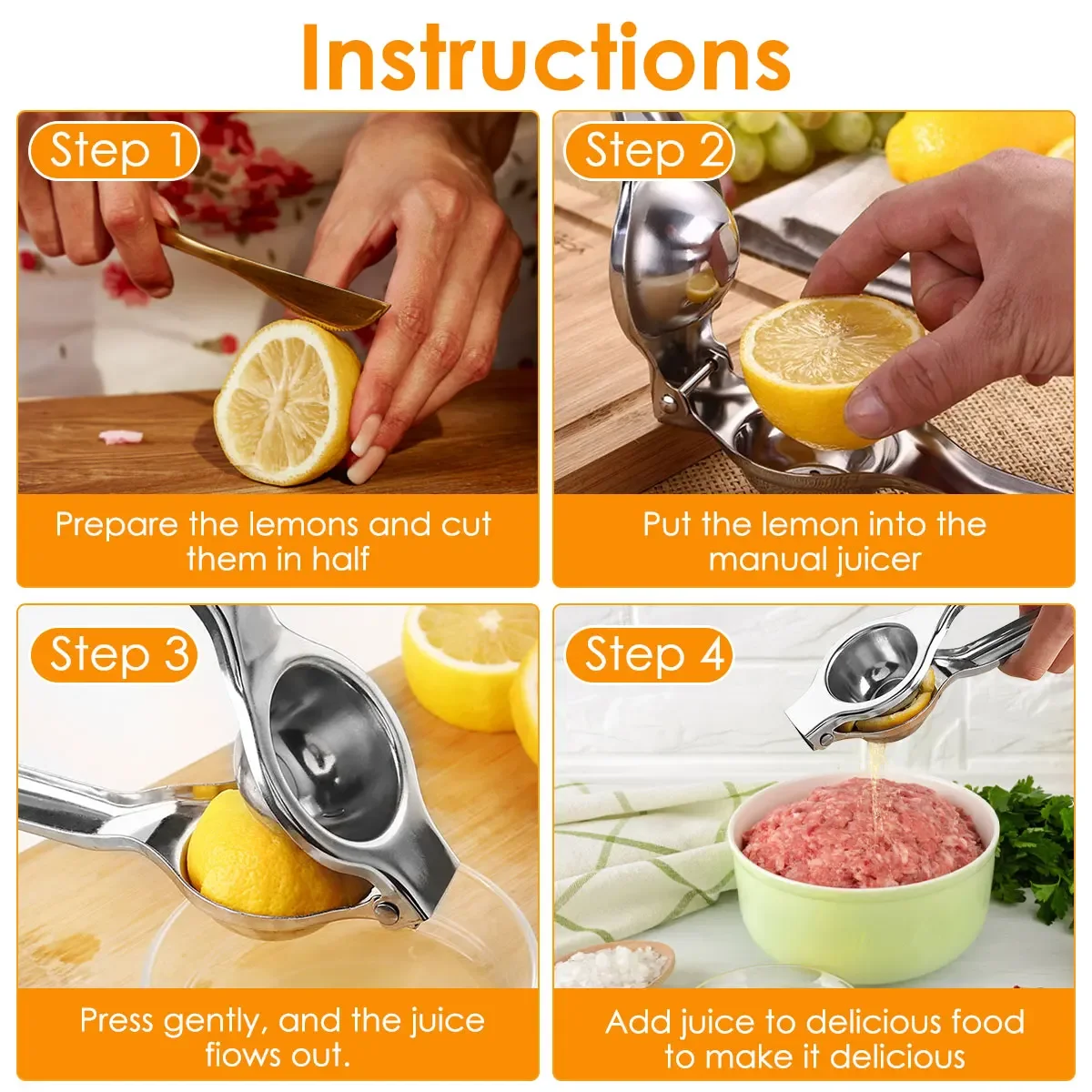 Instructions

Step 1

Prepare the lemons and cut them in half

Step 2

Put the lemon into the manual juicer

Step 3

Press gently, and the juice flows out.

Step 4

Add juice to delicious food to make it delicious