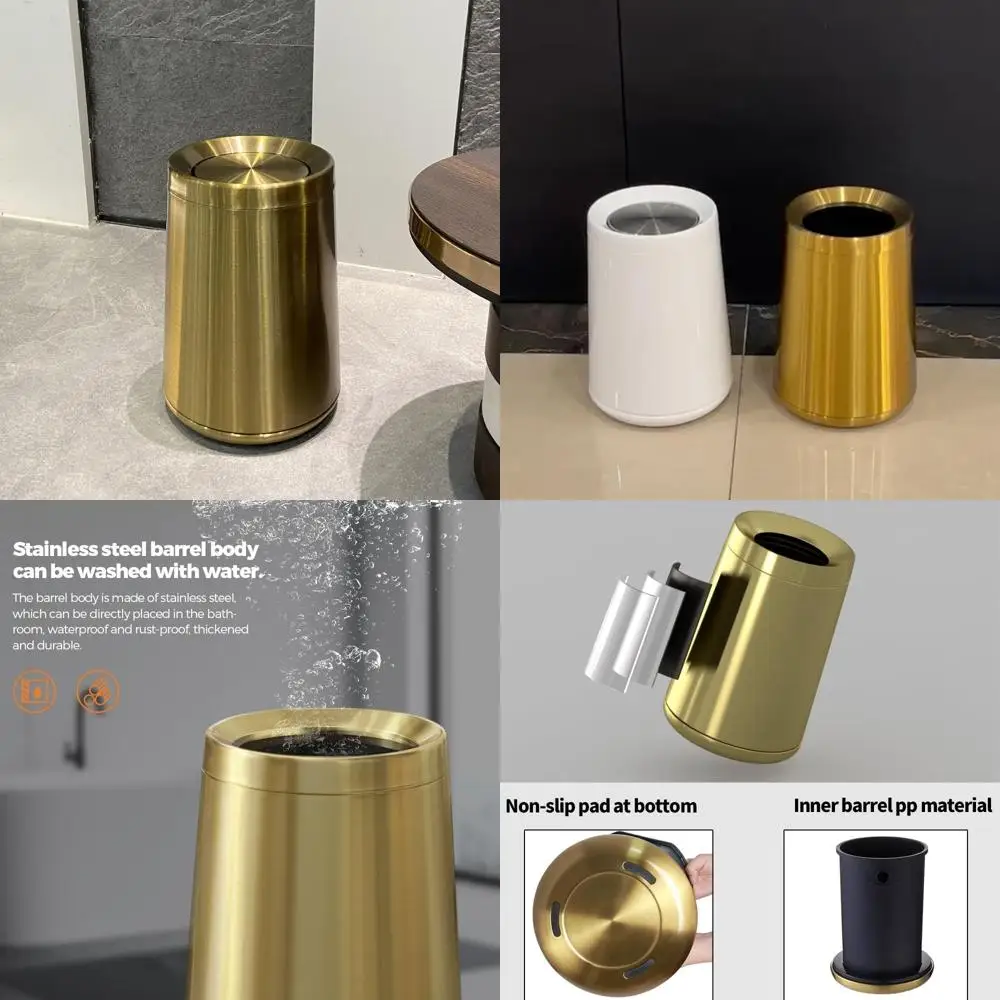 Stainless steel barrel body can be washed with water.

The barrel body is made of stainless steel, which can be directly placed in the bathroom, waterproof and rust-proof, thickened and durable.

Non-slip pad at bottom

Inner barrel pp material