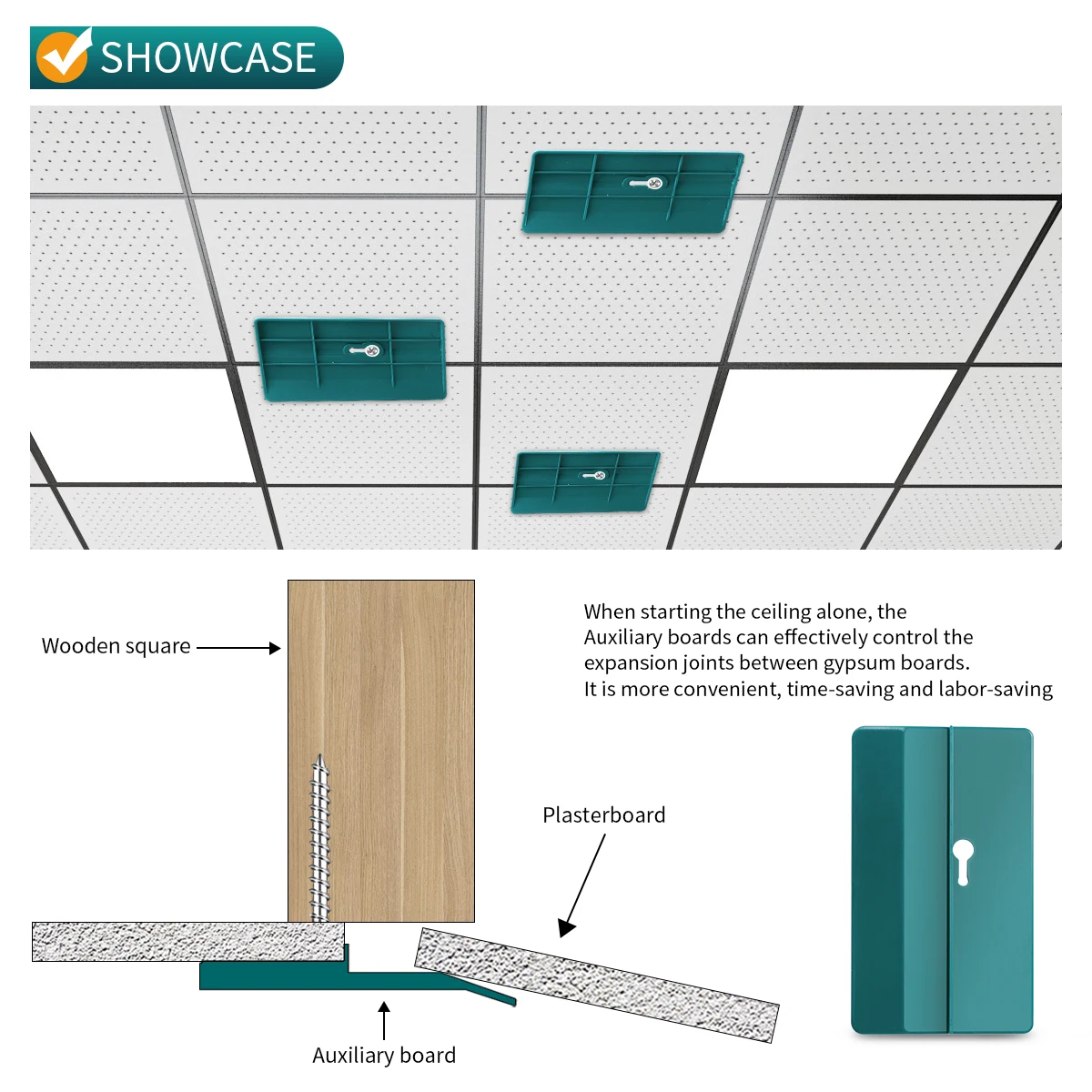 SHOWCASE

Wooden square

When starting the ceiling alone, the Auxiliary boards can effectively control the expansion joints between gypsum boards.
It is more convenient, time-saving and labor-saving

Plasterboard

Auxiliary board