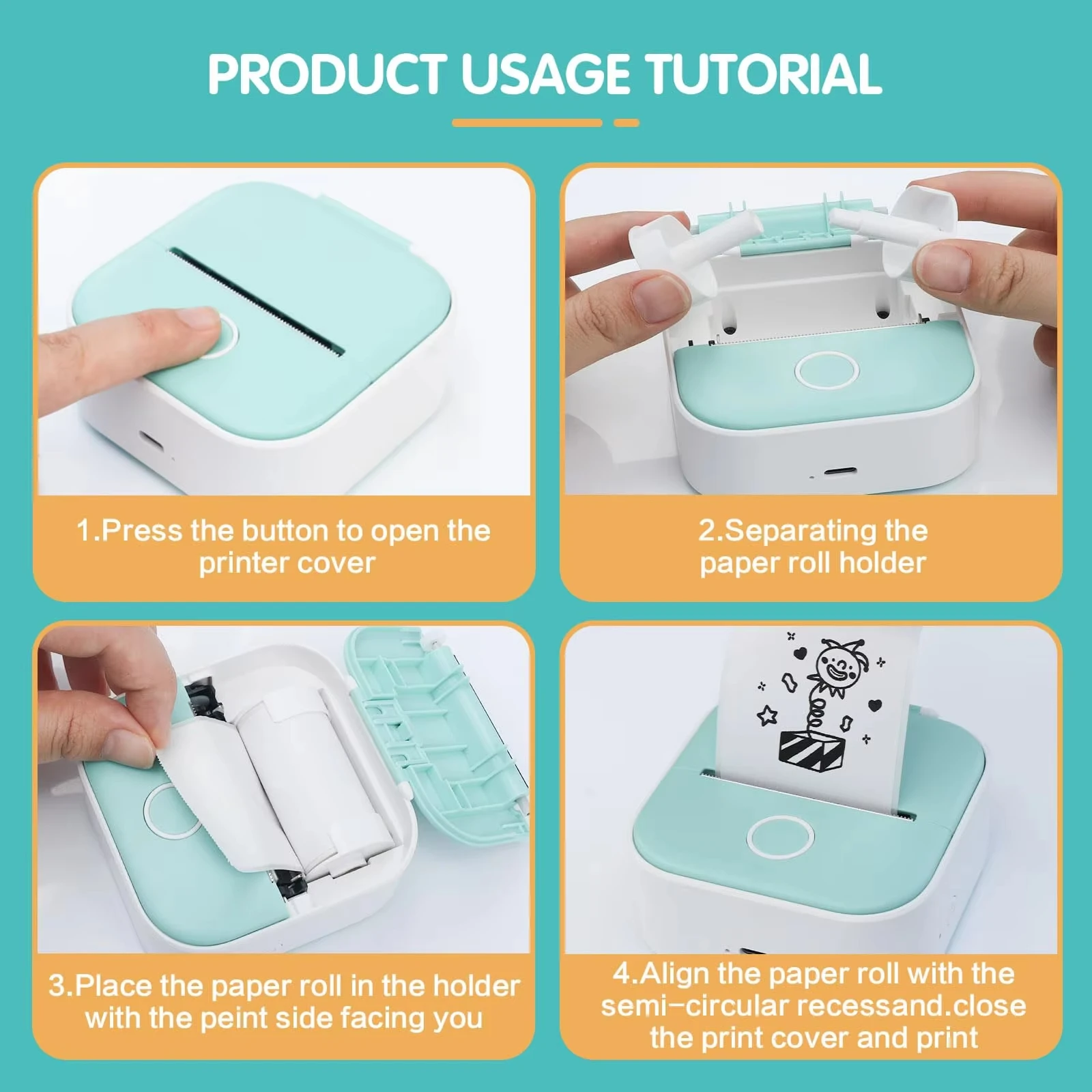 PRODUCT USAGE TUTORIAL

1.Press the button to open the printer cover

2.Separating the paper roll holder

3.Place the paper roll in the holder with the peint side facing you

4.Align the paper roll with the semi-circular recessand.close the print cover and print