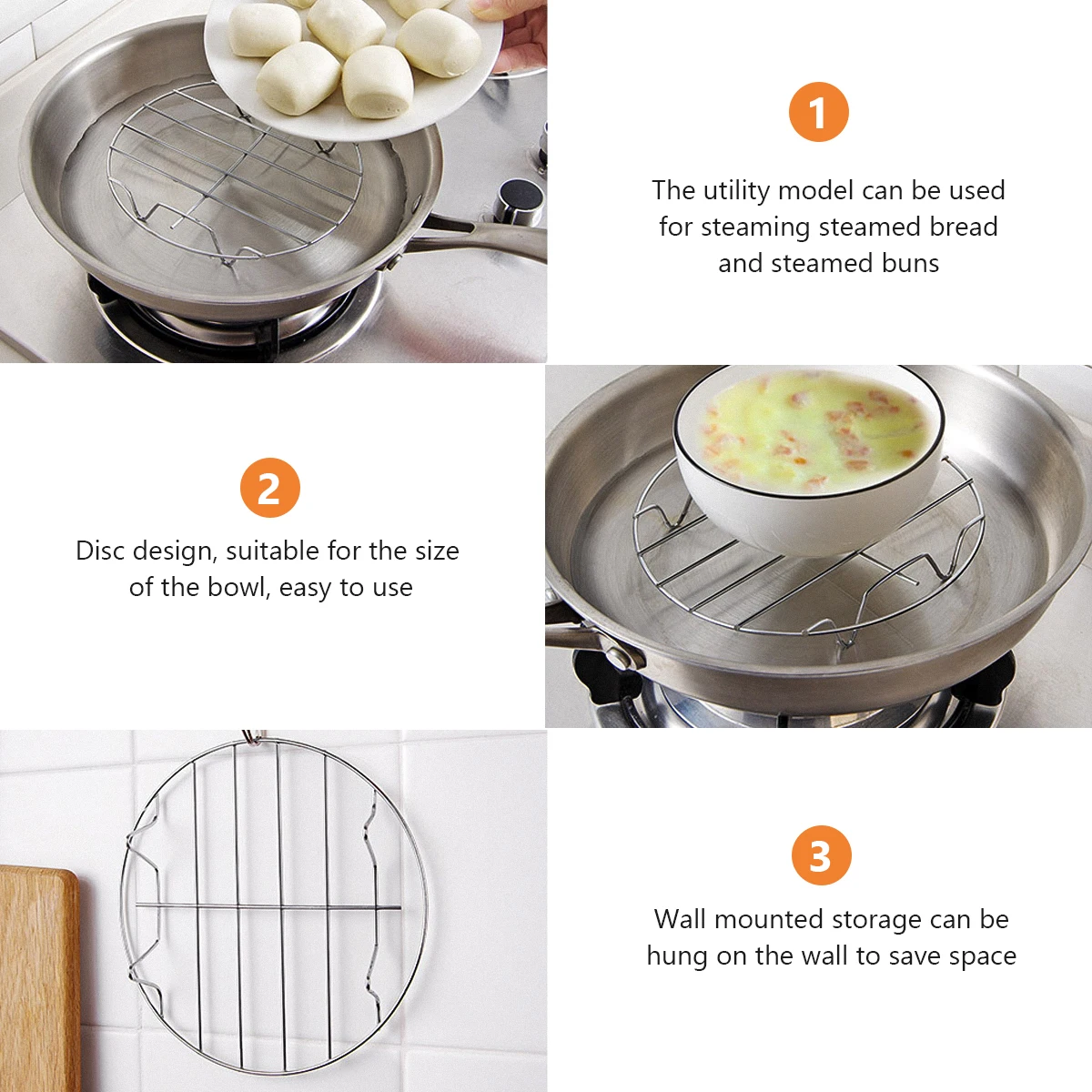 1

The utility model can be used for steaming steamed bread and steamed buns

2

Disc design, suitable for the size of the bowl, easy to use

3

Wall mounted storage can be hung on the wall to save space