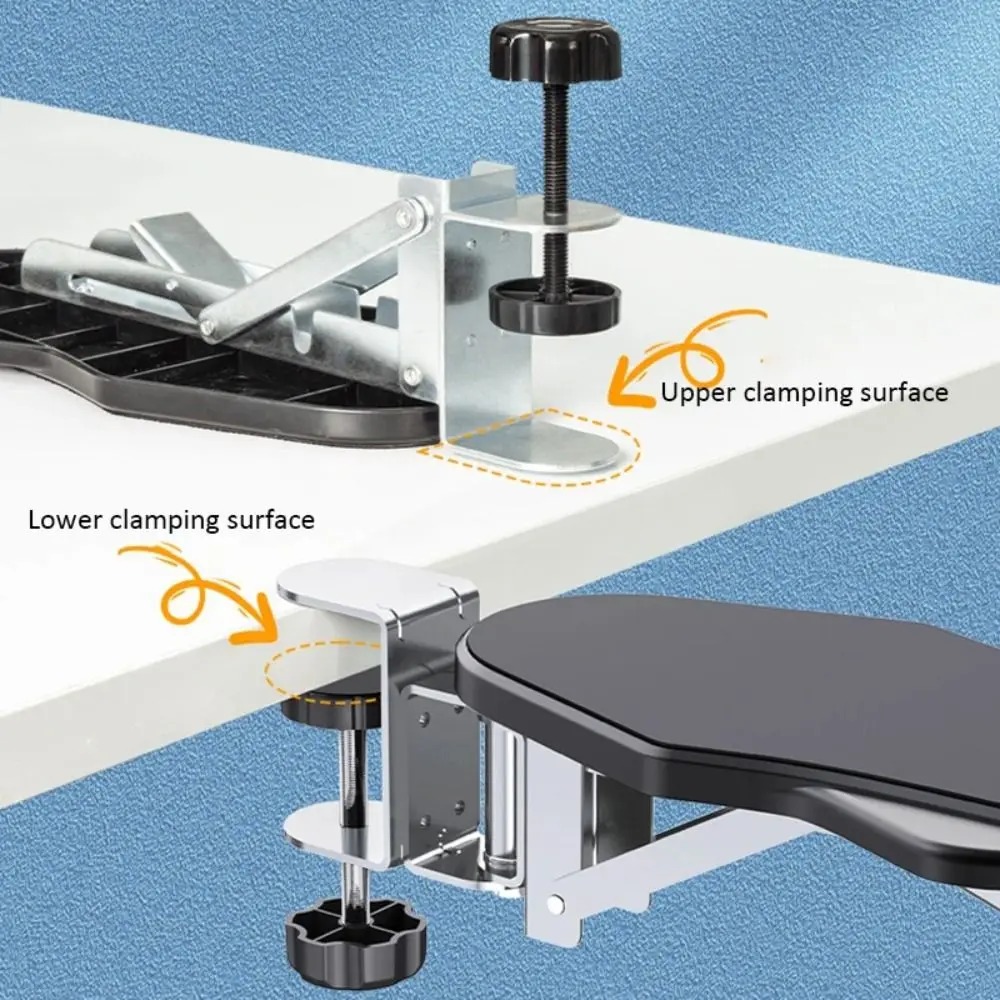 Upper clamping surface

Lower clamping surface