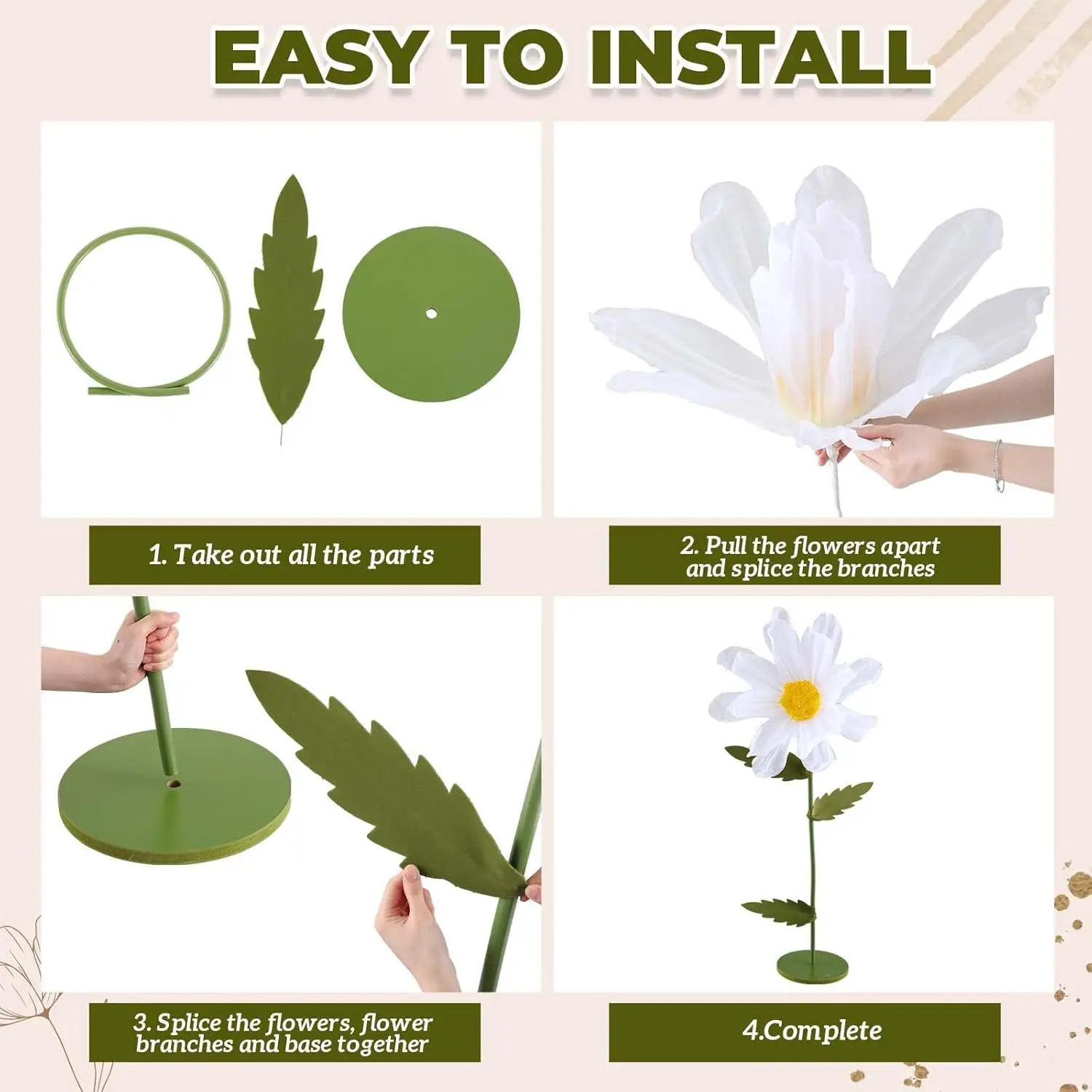 EASY TO INSTALL

1. Take out all the parts

2. Pull the flowers apart and splice the branches

3. Splice the flowers, flower branches and base together

4.Complete