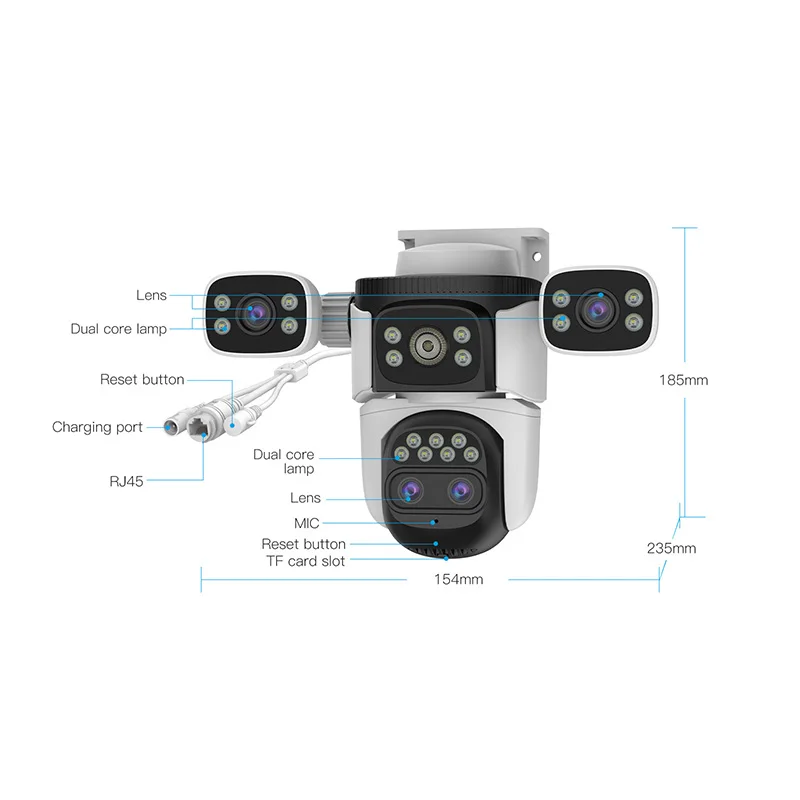 Lens
Dual core lamp
Reset button
Charging port
RJ45
Dual core lamp
Lens
MIC
Reset button
TF card slot
185mm
235mm
154mm