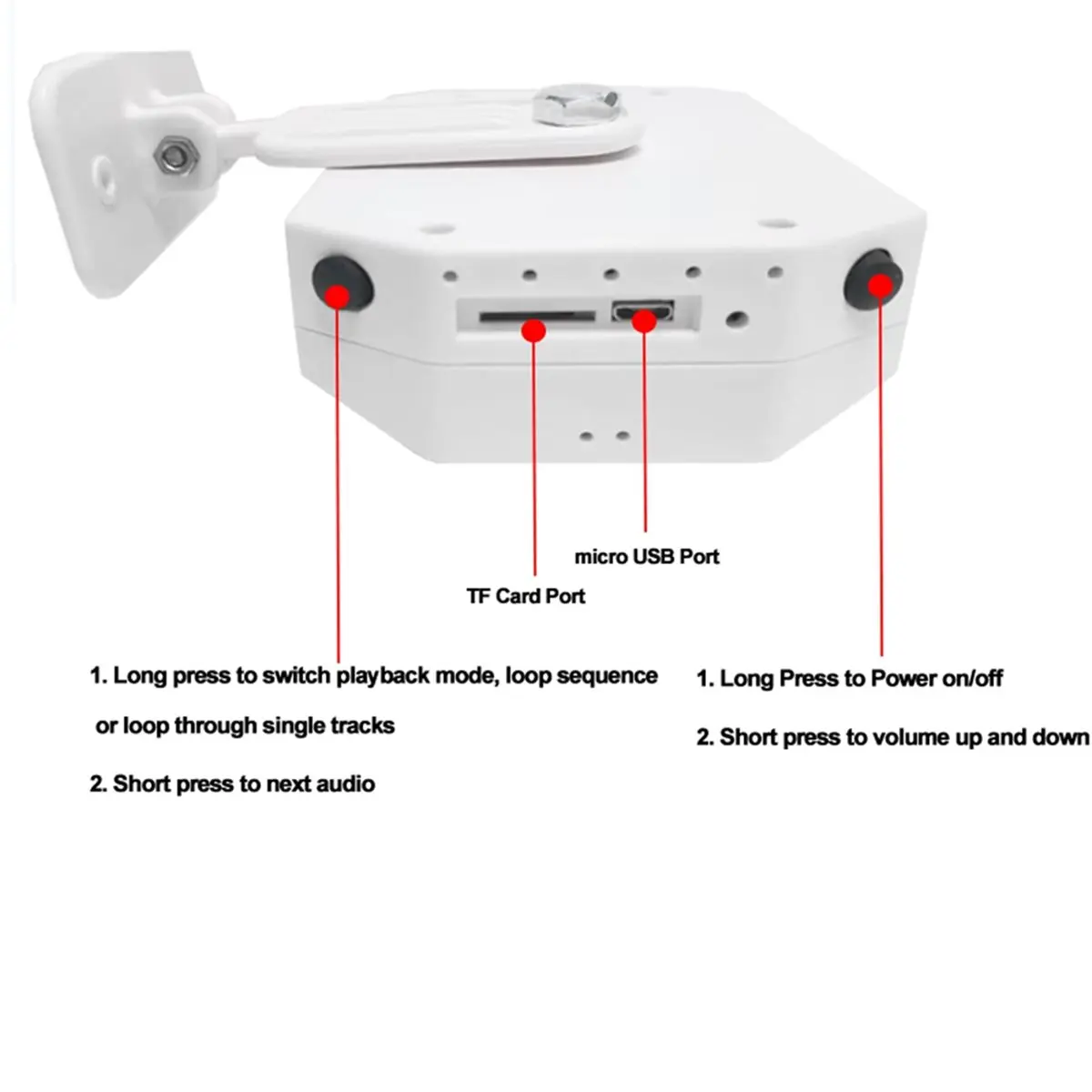 micro USB Port

TF Card Port

1. Long press to switch playback mode, loop sequence or loop through single tracks

2. Short press to next audio

1. Long Press to Power on/off

2. Short press to volume up and down