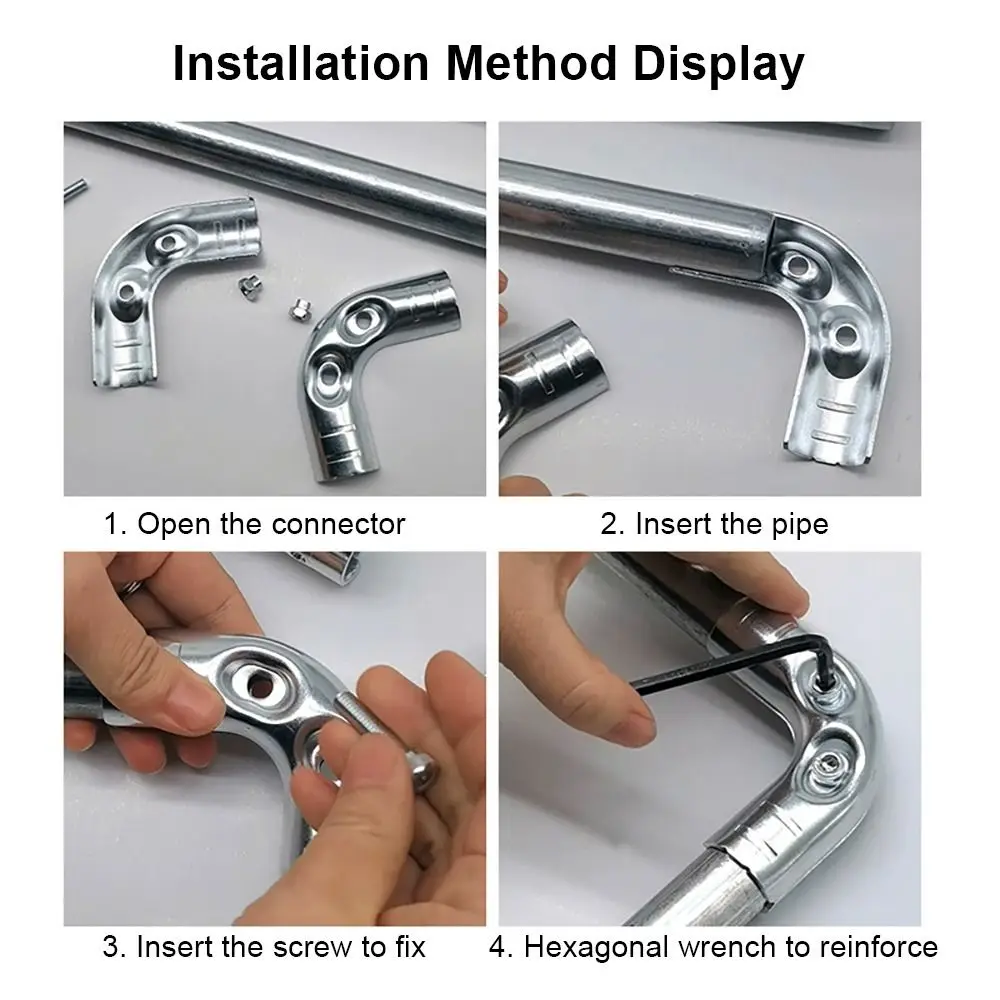 Installation Method Display

1. Open the connector

2. Insert the pipe

3. Insert the screw to fix

4. Hexagonal wrench to reinforce