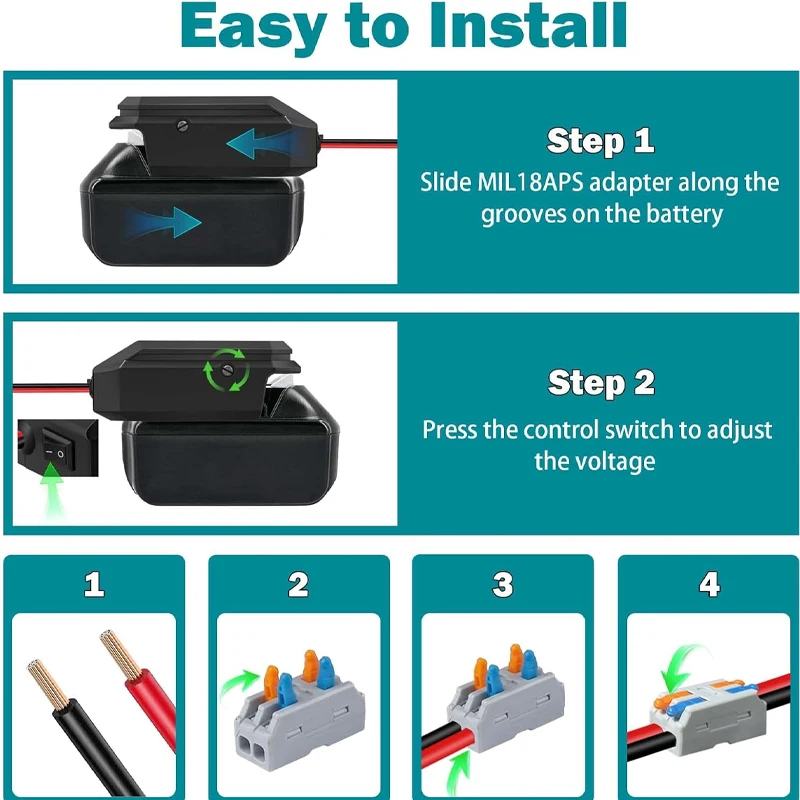 Easy to Install

Step 1
Slide MIL18APS adapter along the grooves on the battery

Step 2
Press the control switch to adjust the voltage

1

2

3

4