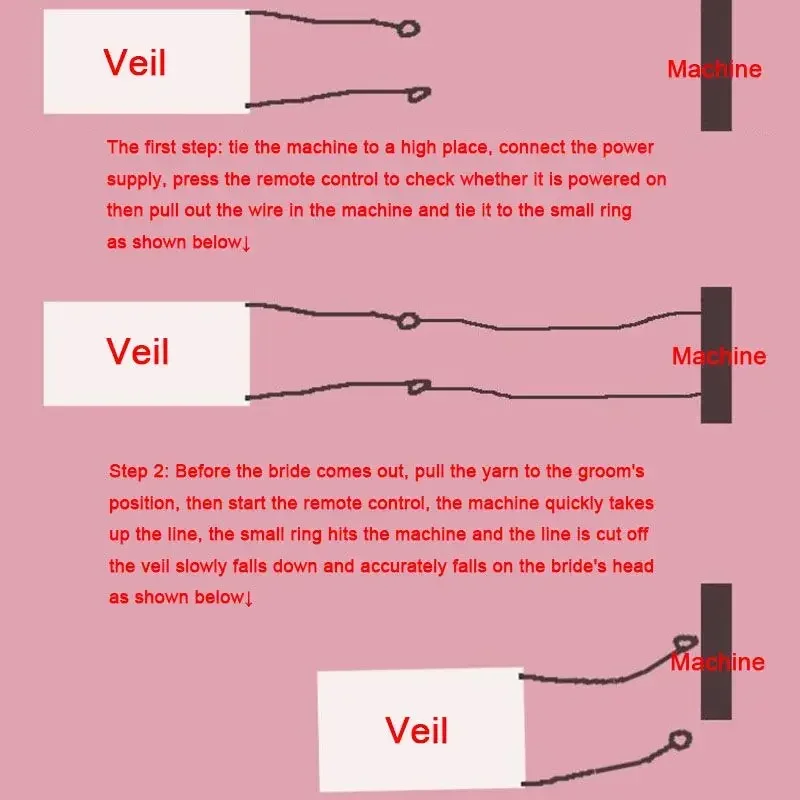 Veil

Machine

The first step: tie the machine to a high place, connect the power supply, press the remote control to check whether it is powered on then pull out the wire in the machine and tie it to the small ring as shown below↓

Veil

Machine

Step 2: Before the bride comes out, pull the yarn to the groom's position, then start the remote control, the machine quickly takes up the line, the small ring hits the machine and the line is cut off the veil slowly falls down and accurately falls on the bride's head as shown below↓

Machine

Veil