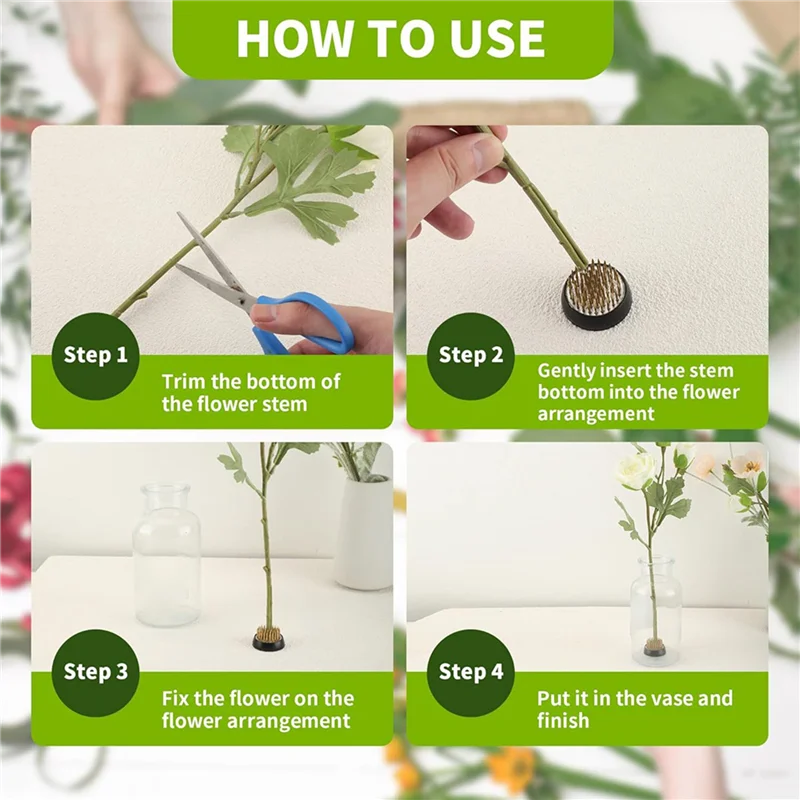 HOW TO USE

Step 1
Trim the bottom of the flower stem

Step 2
Gently insert the stem bottom into the flower arrangement

Step 3
Fix the flower on the flower arrangement

Step 4
Put it in the vase and finish