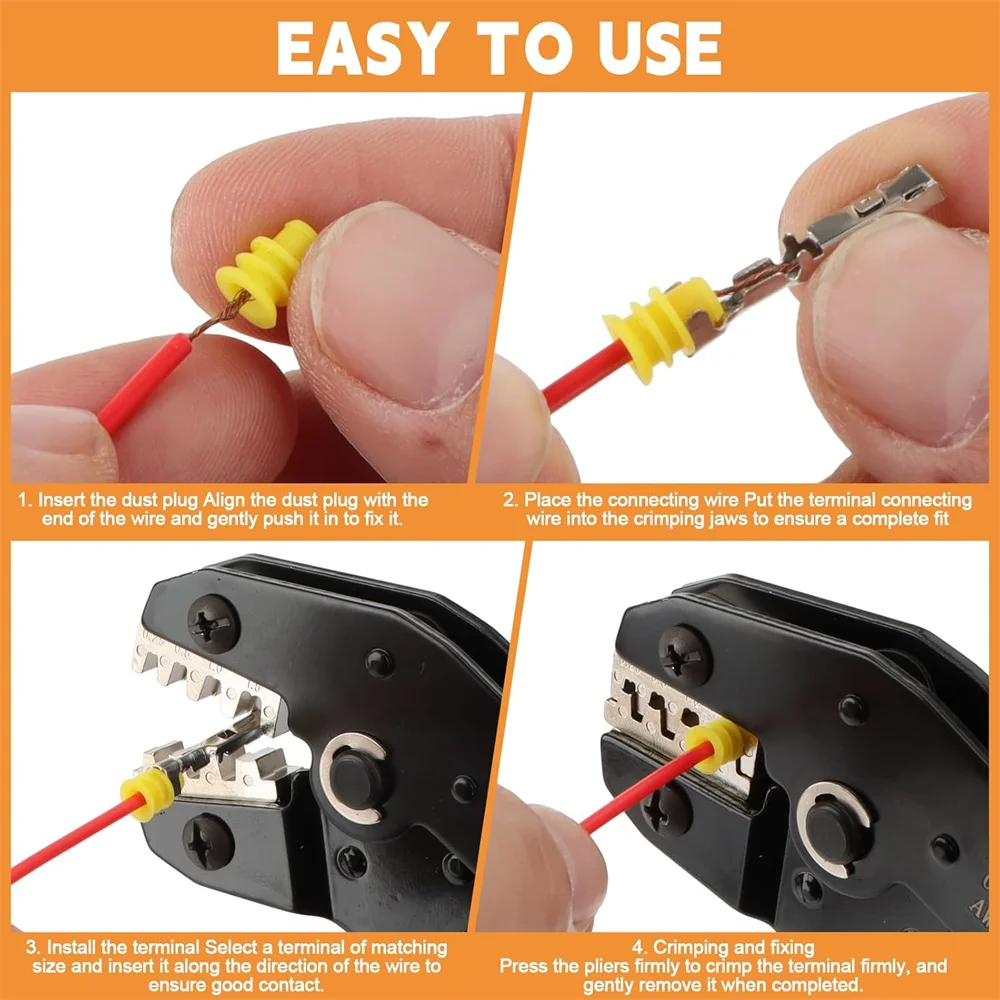 EASY TO USE

1. Insert the dust plug Align the dust plug with the end of the wire and gently push it in to fix it.

2. Place the connecting wire Put the terminal connecting wire into the crimping jaws to ensure a complete fit

3. Install the terminal Select a terminal of matching size and insert it along the direction of the wire to ensure good contact.

4. Crimping and fixing
Press the pliers firmly to crimp the terminal firmly, and gently remove it when completed.