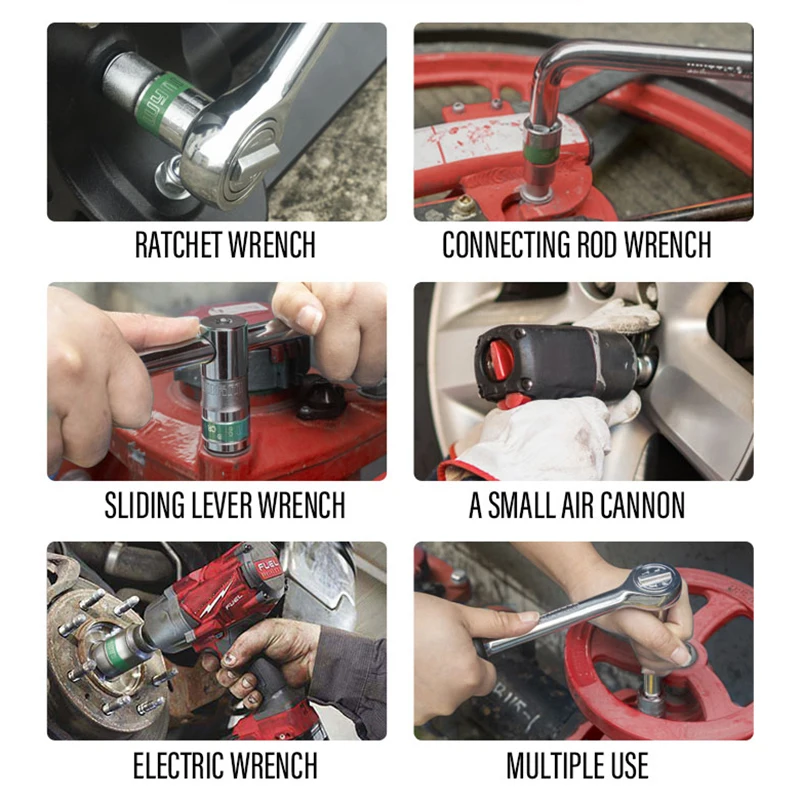 RATCHET WRENCH

CONNECTING ROD WRENCH

SLIDING LEVER WRENCH

A SMALL AIR CANNON

FUEL

FUEL

ELECTRIC WRENCH

MULTIPLE USE