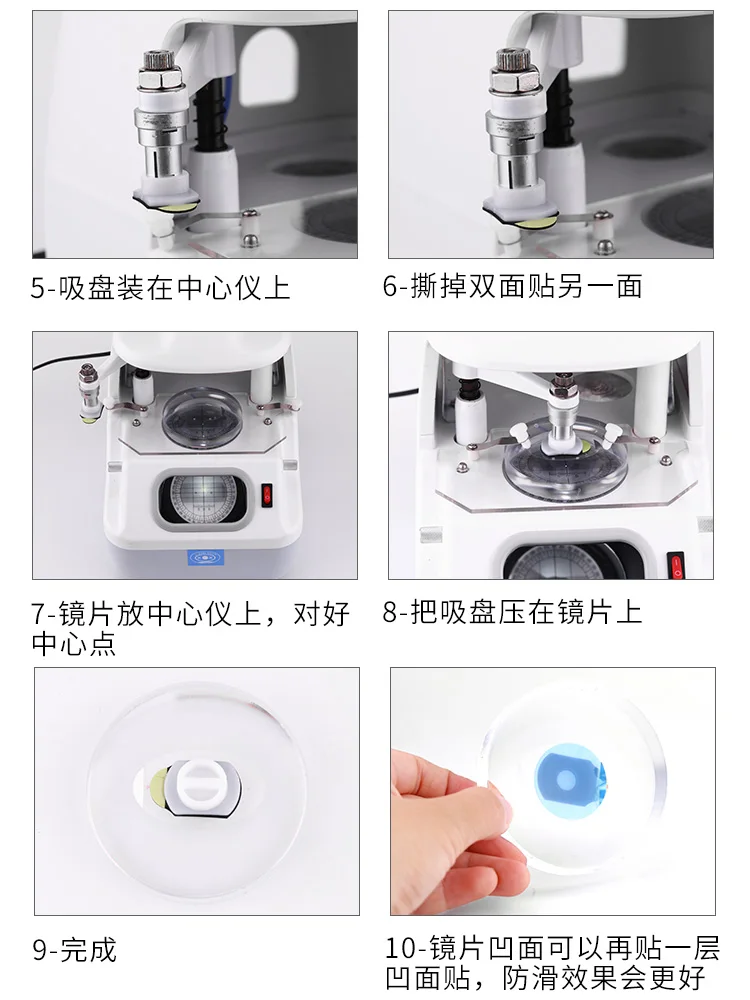 5-吸盘装在中心仪上

6-撕掉双面贴另一面

7-镜片放中心仪上，对好中心点

8-把吸盘压在镜片上

9-完成

10-镜片凹面可以再贴一层凹面贴，防滑效果会更好