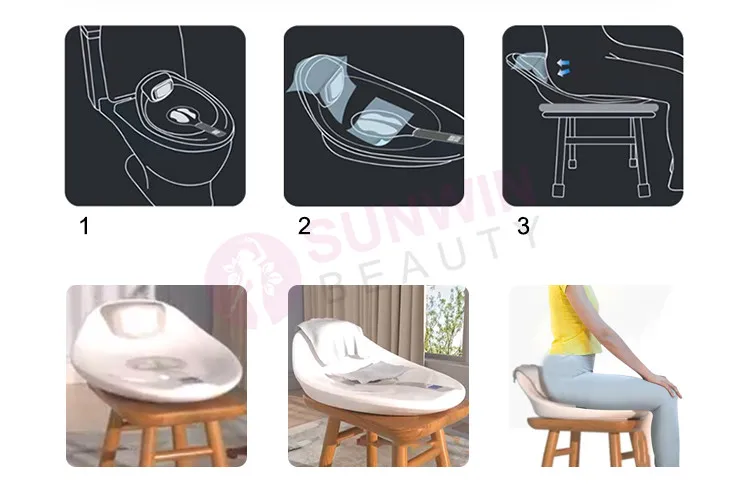 1

2

3

SUNWIN
BEAUTY