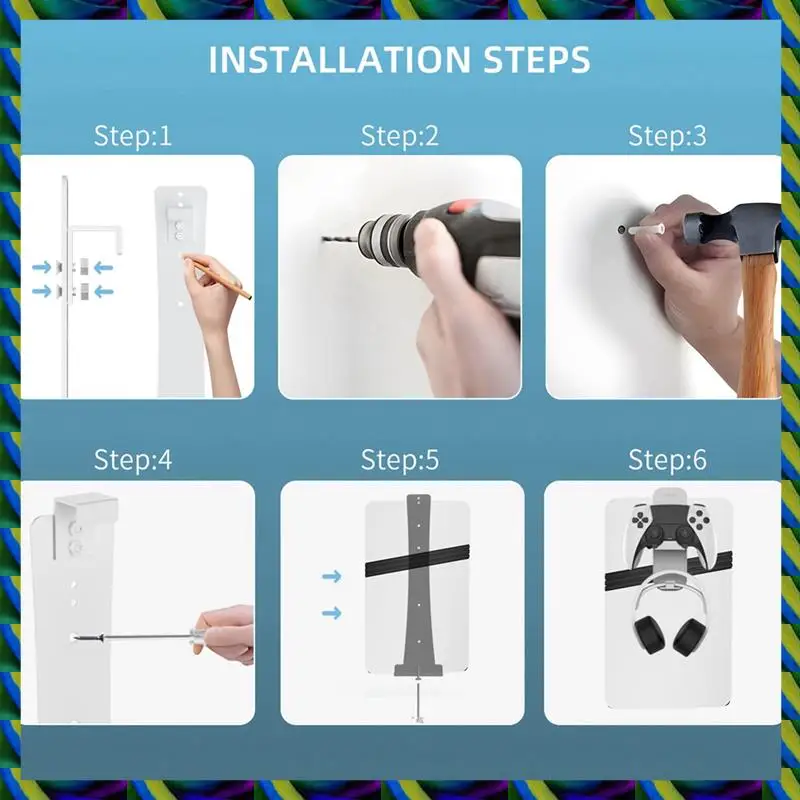 INSTALLATION STEPS

Step:1

Step:2

Step:3

Step:4

Step:5

Step:6