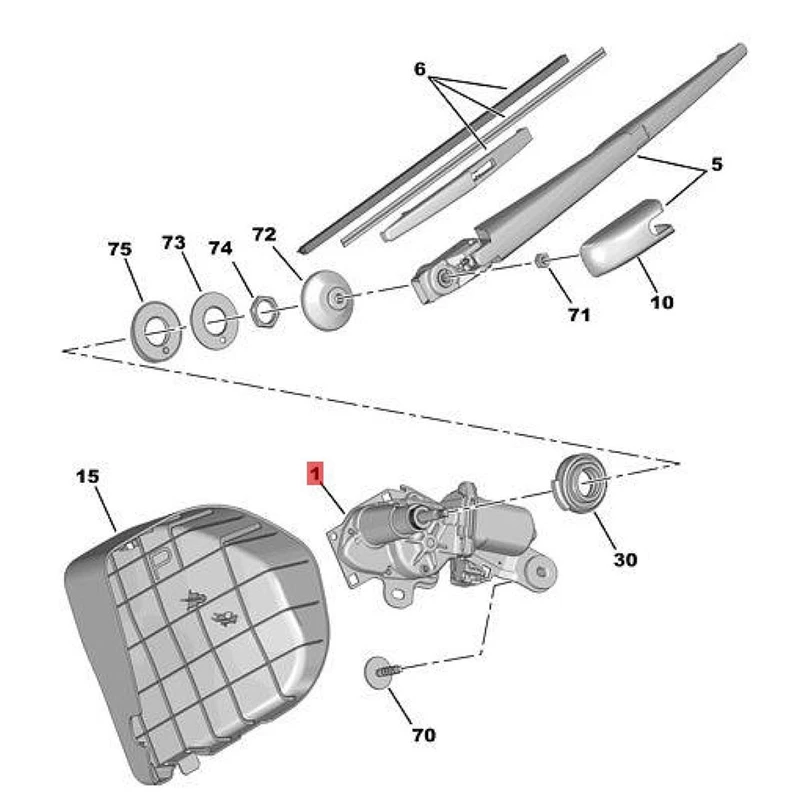 6
5
75
73
74
72
71
10
15
1
30
70