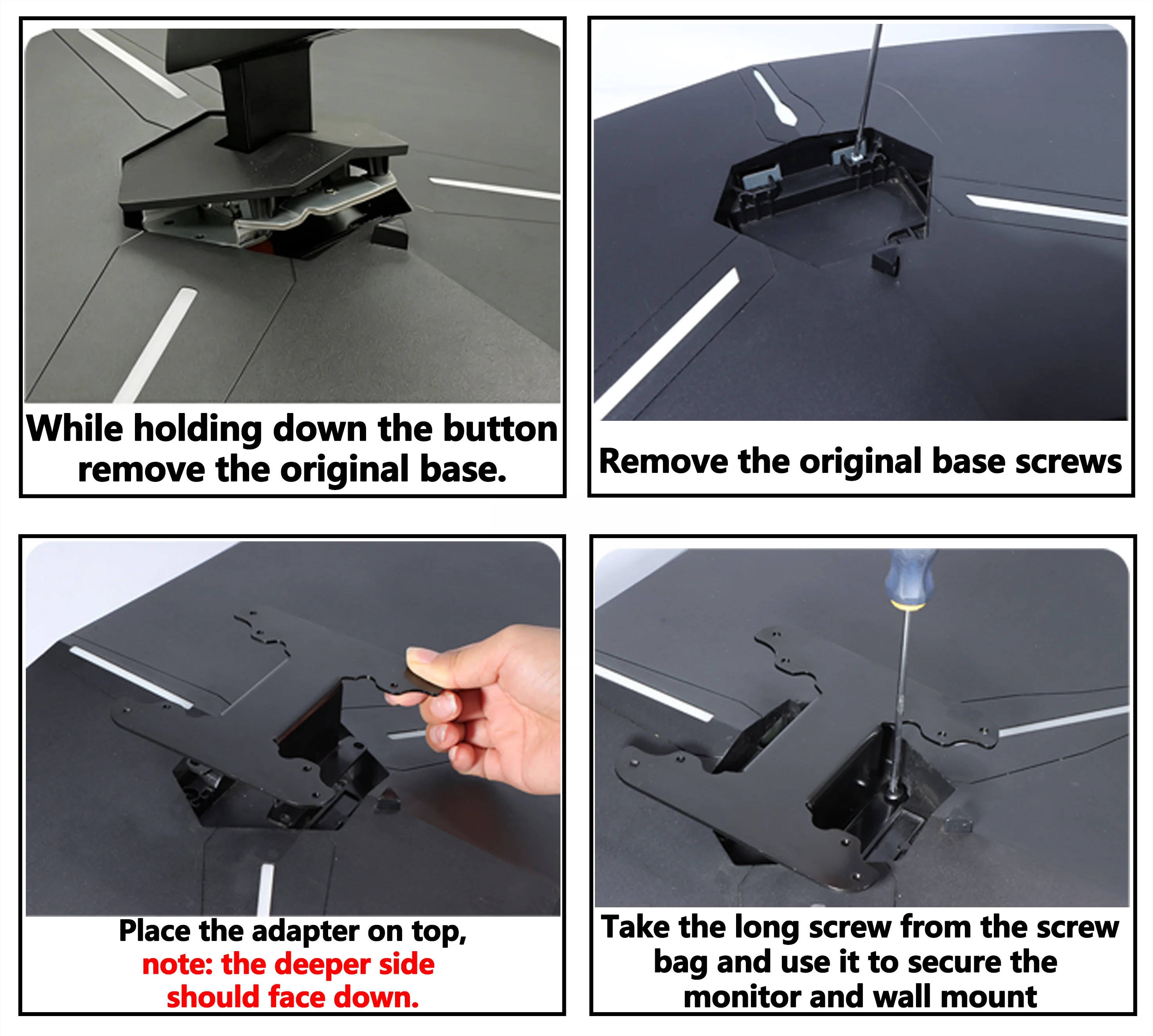 While holding down the button remove the original base.

Remove the original base screws

Place the adapter on top, note: the deeper side should face down.

Take the long screw from the screw bag and use it to secure the monitor and wall mount