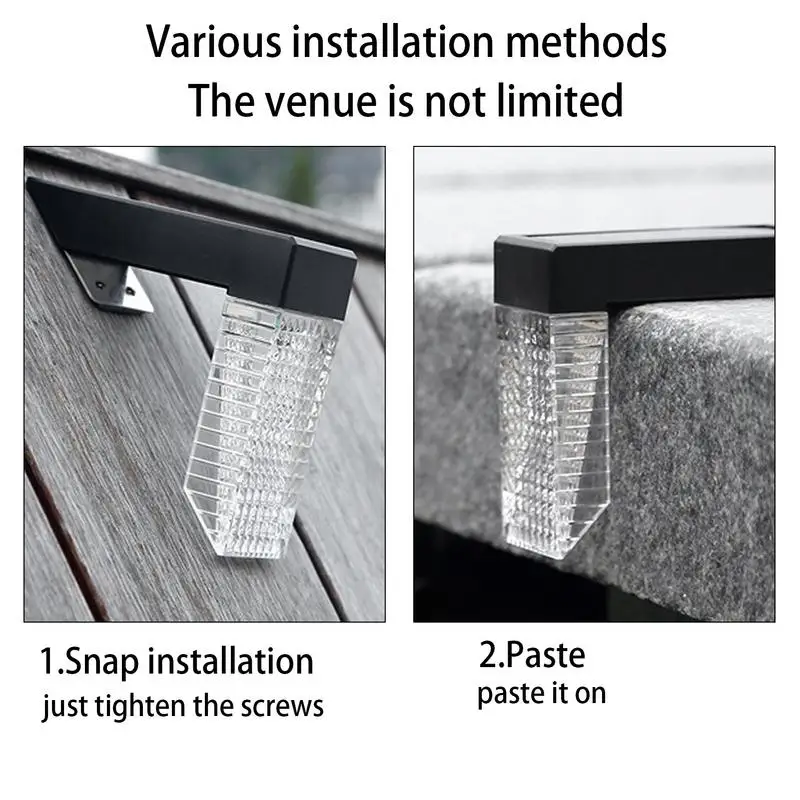 Various installation methods
The venue is not limited

1.Snap installation
just tighten the screws

2.Paste
paste it on