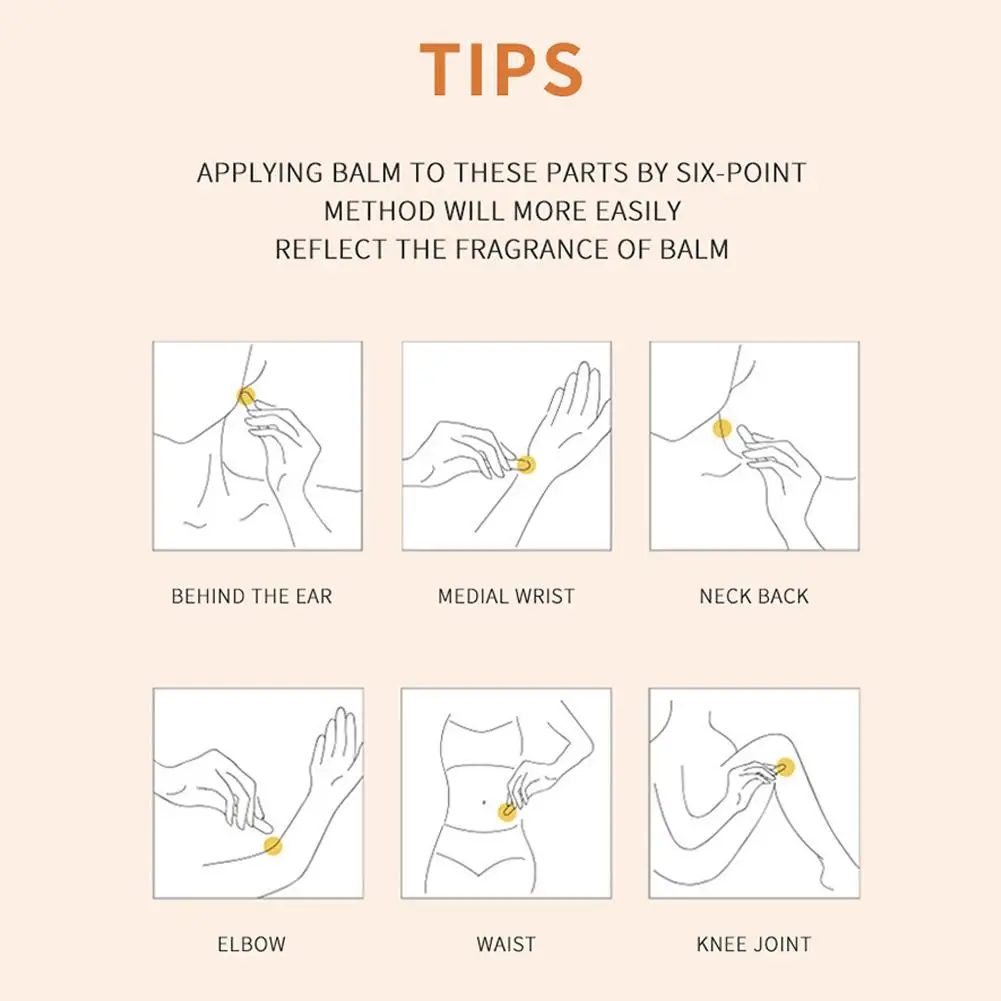 TIPS

APPLYING BALM TO THESE PARTS BY SIX-POINT METHOD WILL MORE EASILY REFLECT THE FRAGRANCE OF BALM

BEHIND THE EAR

MEDIAL WRIST

NECK BACK

ELBOW

WAIST

KNEE JOINT