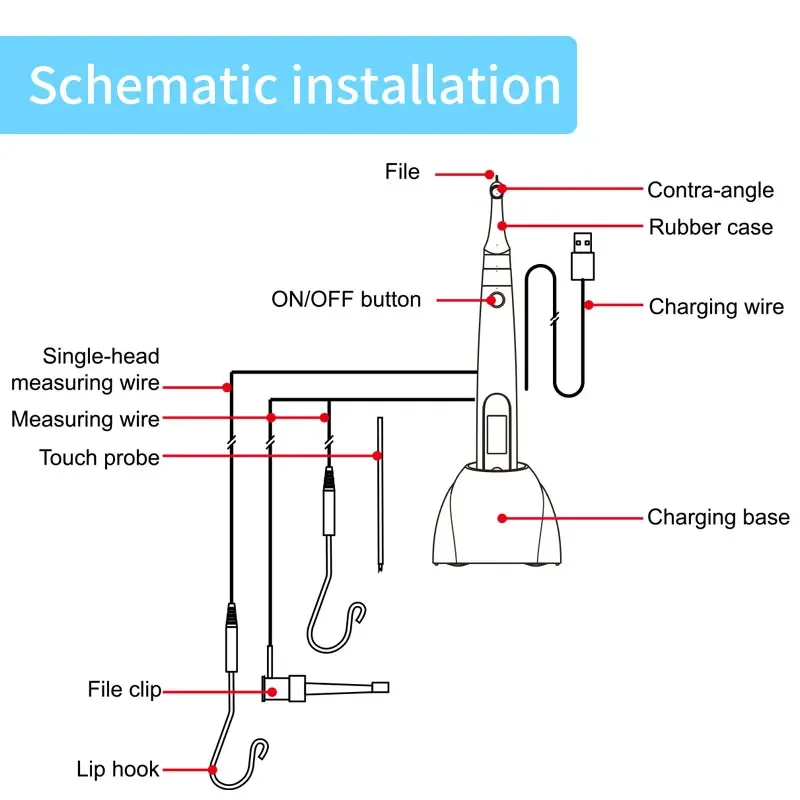 Schematic installation

File

Contra-angle

Rubber case

ON/OFF button

Charging wire

Single-head measuring wire

Measuring wire

Touch probe

Charging base

File clip

Lip hook