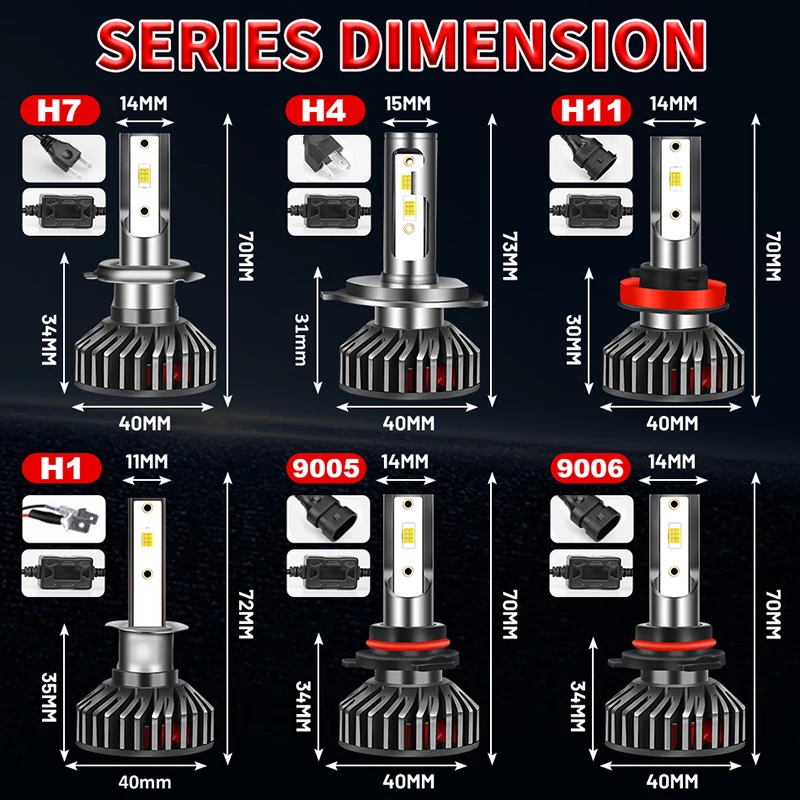 SERIES DIMENSION

H7
14MM
70MM
34MM
40MM

H4
15MM
73MM
31mm
40MM

H11
14MM
70MM
30MM
40MM

H1
11MM
72MM
35MM
40mm

9005
14MM
70MM
34MM
40MM

9006
14MM
70MM
34MM
40MM