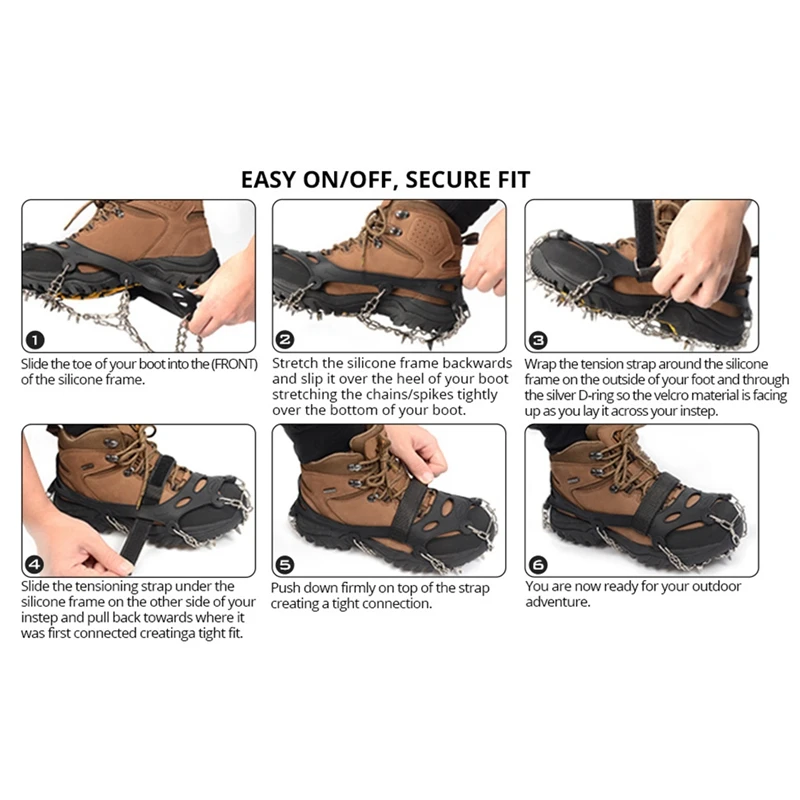 EASY ON/OFF, SECURE FIT

1
Slide the toe of your boot into the (FRONT) of the silicone frame.

2
Stretch the silicone frame backwards and slip it over the heel of your boot stretching the chains/spikes tightly over the bottom of your boot.

3
Wrap the tension strap around the silicone frame on the outside of your foot and through the silver D-ring so the velcro material is facing up as you lay it across your instep.

4
Slide the tensioning strap under the silicone frame on the other side of your instep and pull back towards where it was first connected creatinga tight fit.

5
Push down firmly on top of the strap creating a tight connection.

6
You are now ready for your outdoor adventure.