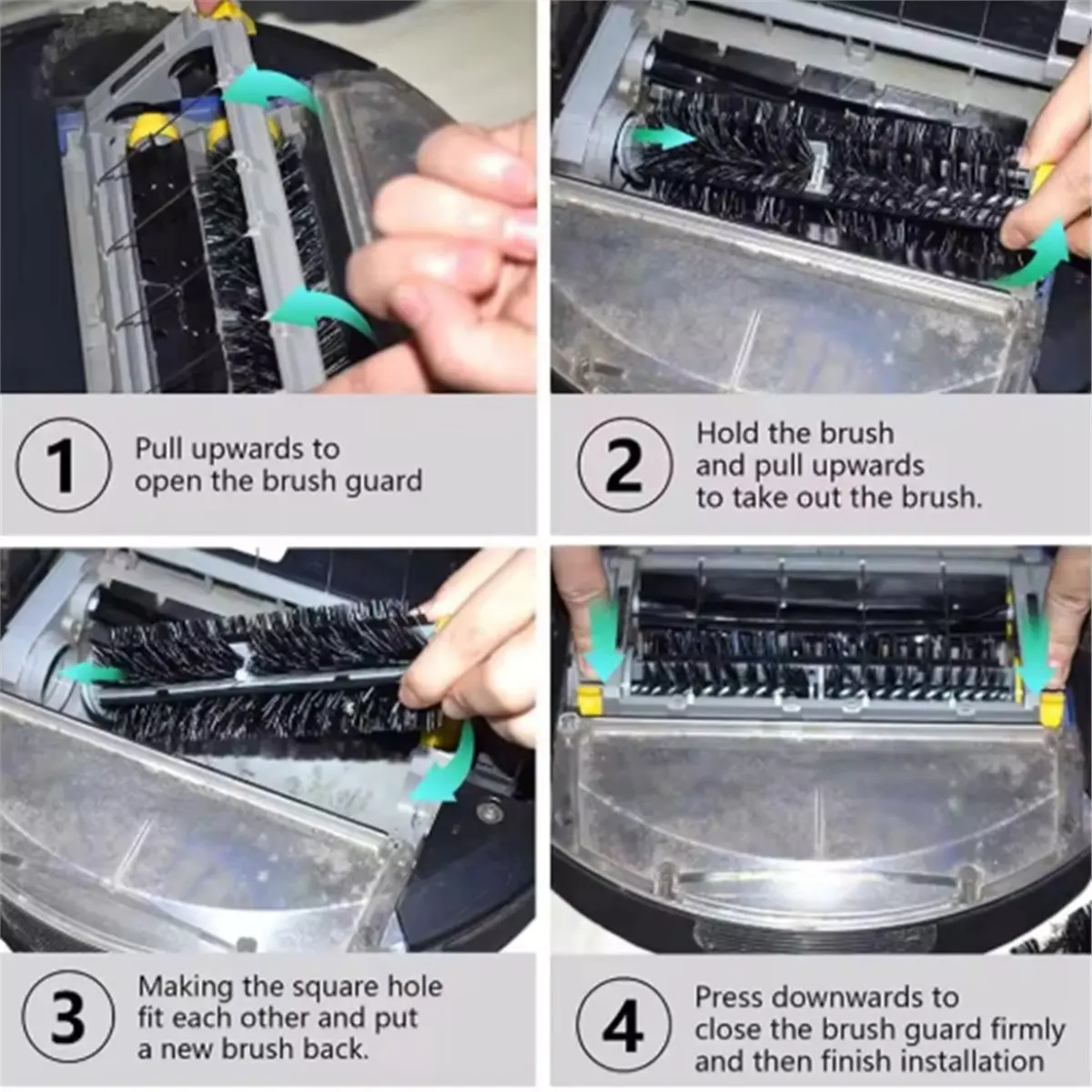 1

Pull upwards to open the brush guard

2

Hold the brush and pull upwards to take out the brush.

3

Making the square hole fit each other and put a new brush back.

4

Press downwards to close the brush guard firmly and then finish installation