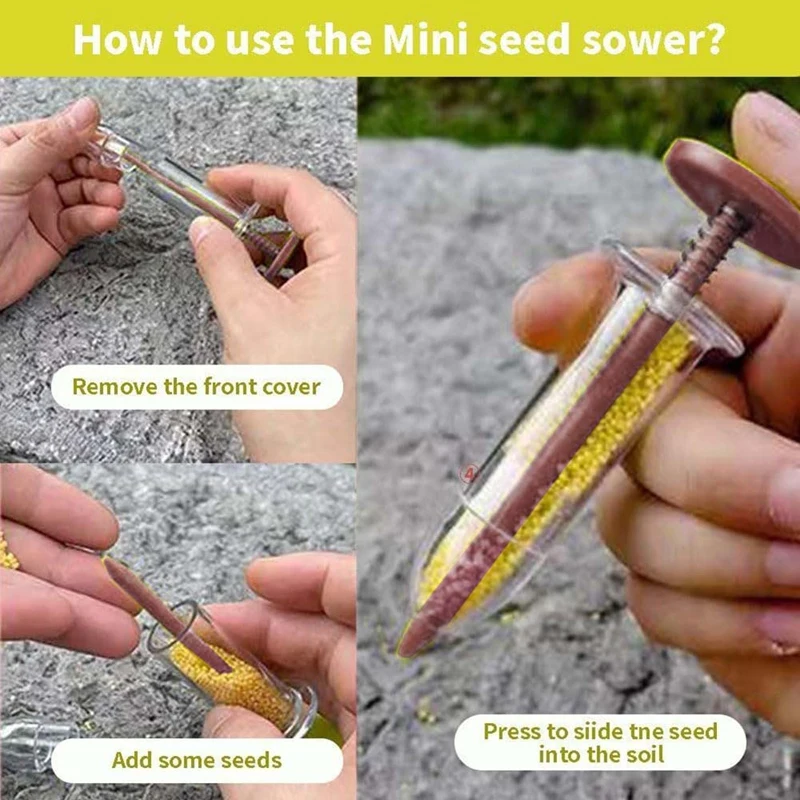 How to use the Mini seed sower?

Remove the front cover

Add some seeds

Press to siide tne seed into the soil