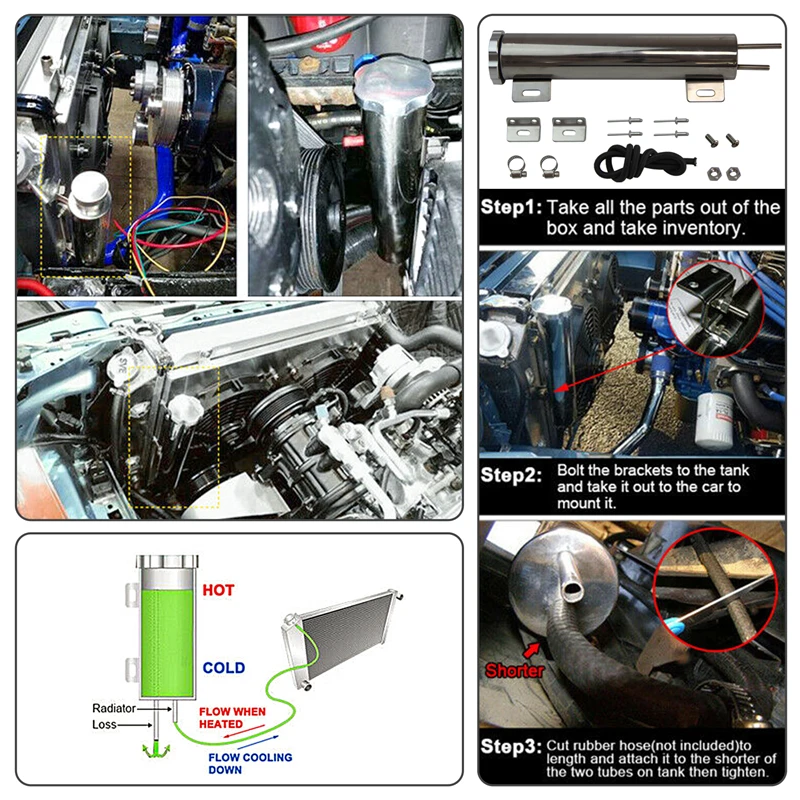 HOT

COLD

Radiator Loss

FLOW WHEN HEATED

FLOW COOLING DOWN

Step1: Take all the parts out of the box and take inventory.

Step2: Bolt the brackets to the tank and take it out to the car to mount it.

Shorter

Step3: Cut rubber hose(not included)to length and attach it to the shorter of the two tubes on tank then tighten.