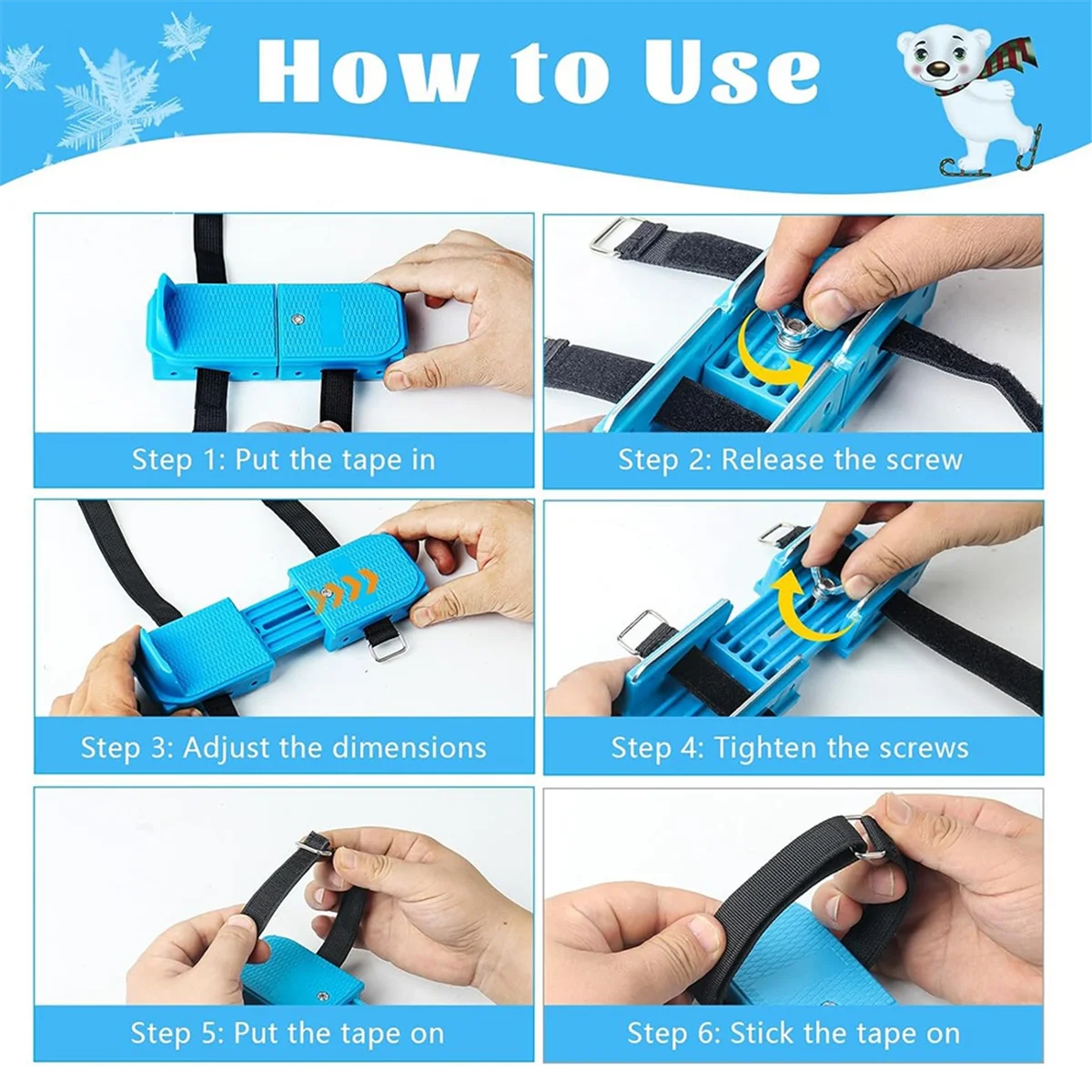 How to Use

Step 1: Put the tape in

Step 2: Release the screw

Step 3: Adjust the dimensions

Step 4: Tighten the screws

Step 5: Put the tape on

Step 6: Stick the tape on