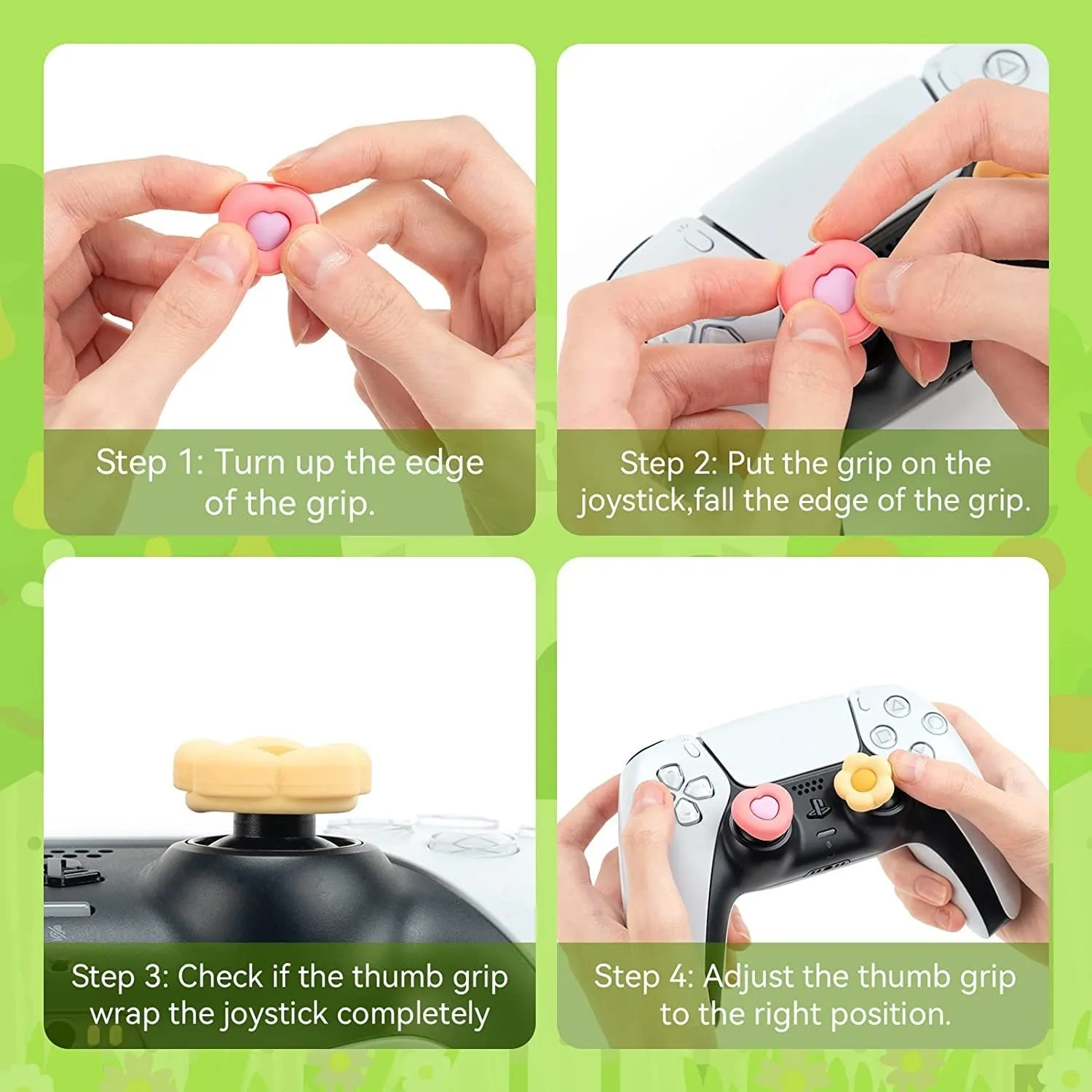 Step 1: Turn up the edge of the grip.

Step 2: Put the grip on the joystick,fall the edge of the grip.

Step 3: Check if the thumb grip wrap the joystick completely

Step 4: Adjust the thumb grip to the right position.