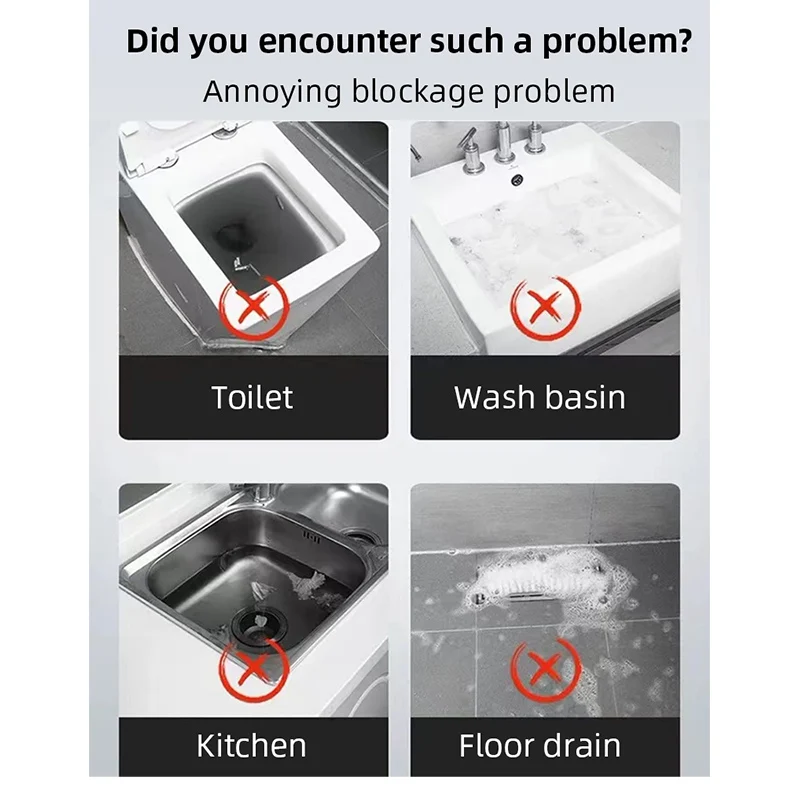 Did you encounter such a problem?

Annoying blockage problem

Toilet

Wash basin

Kitchen

Floor drain