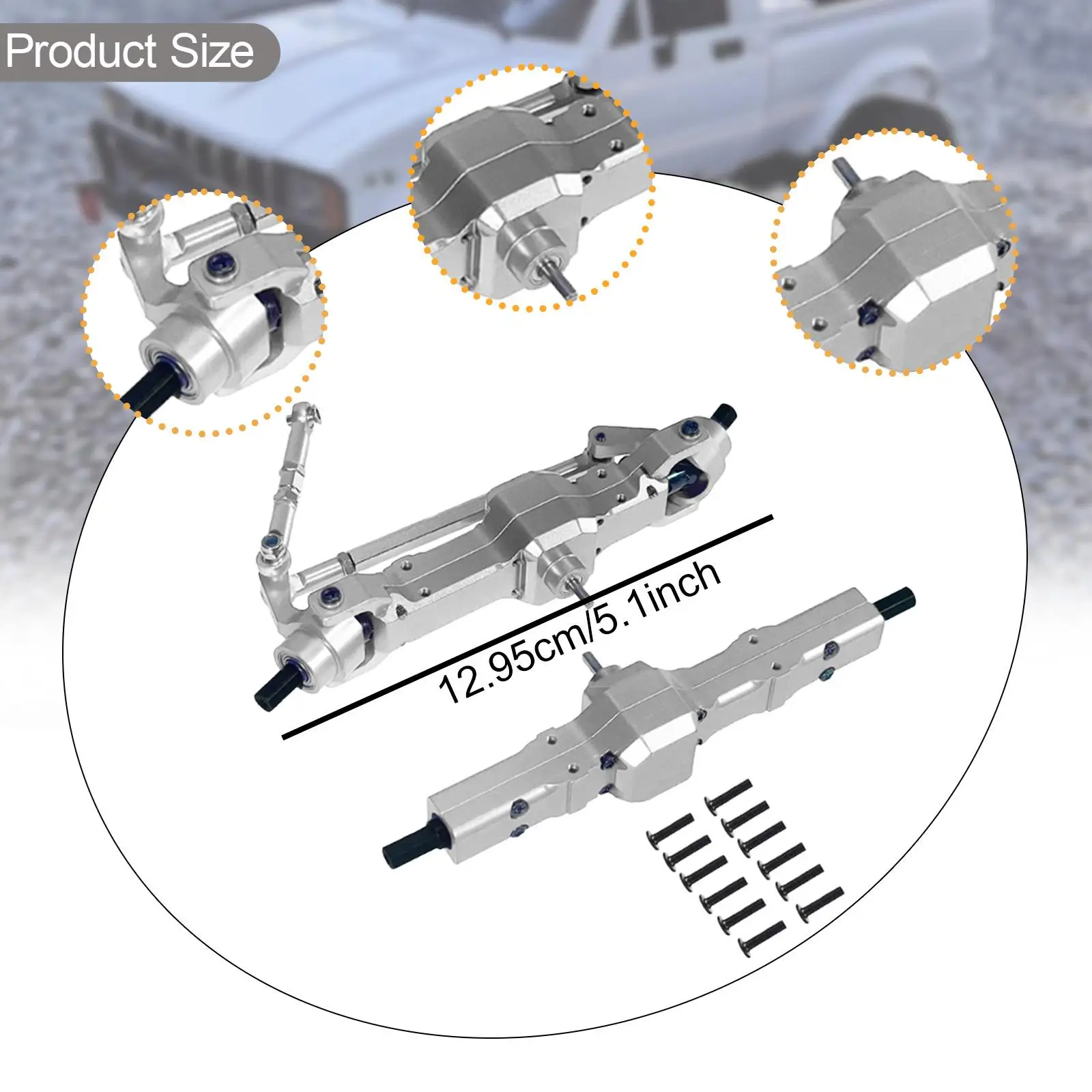 Product Size

12.95cm/5.1inch