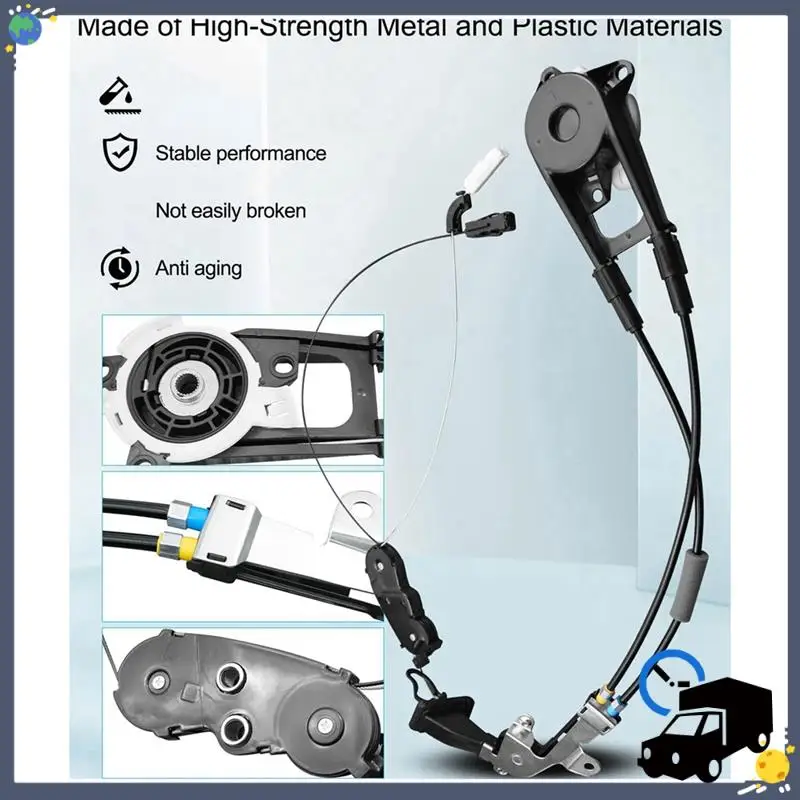 Made of High-Strength Metal and Plastic Materials

Stable performance

Not easily broken

Anti aging