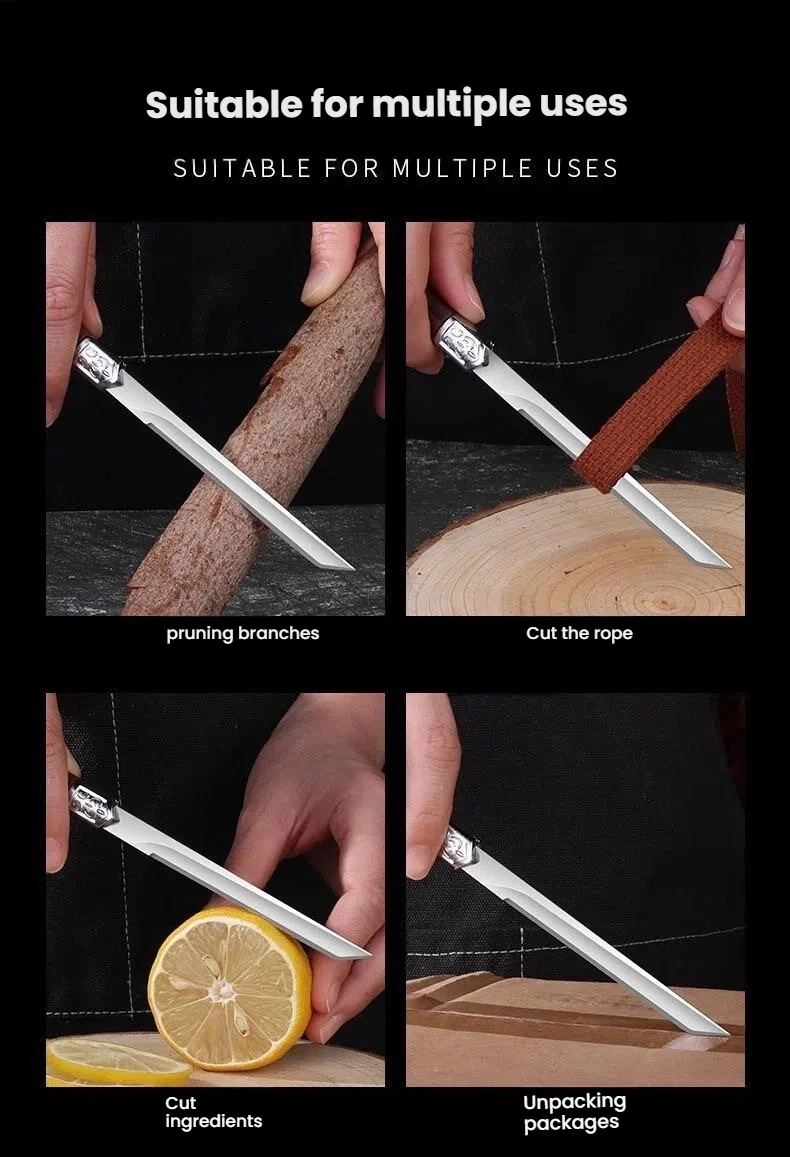 Suitable for multiple uses

SUITABLE FOR MULTIPLE USES

pruning branches

Cut the rope

Cut ingredients

Unpacking packages