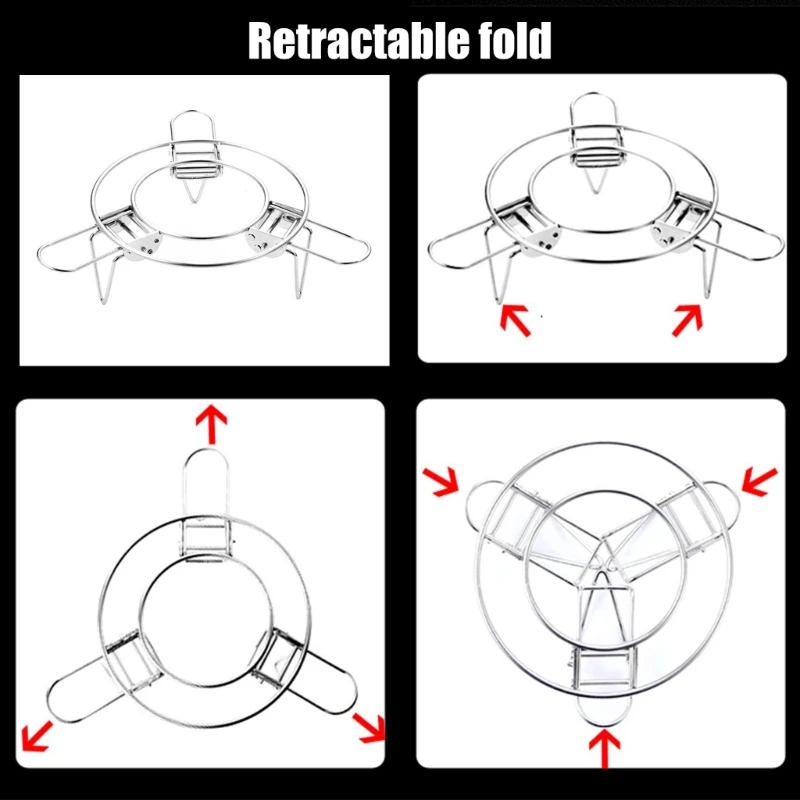 Retractable fold