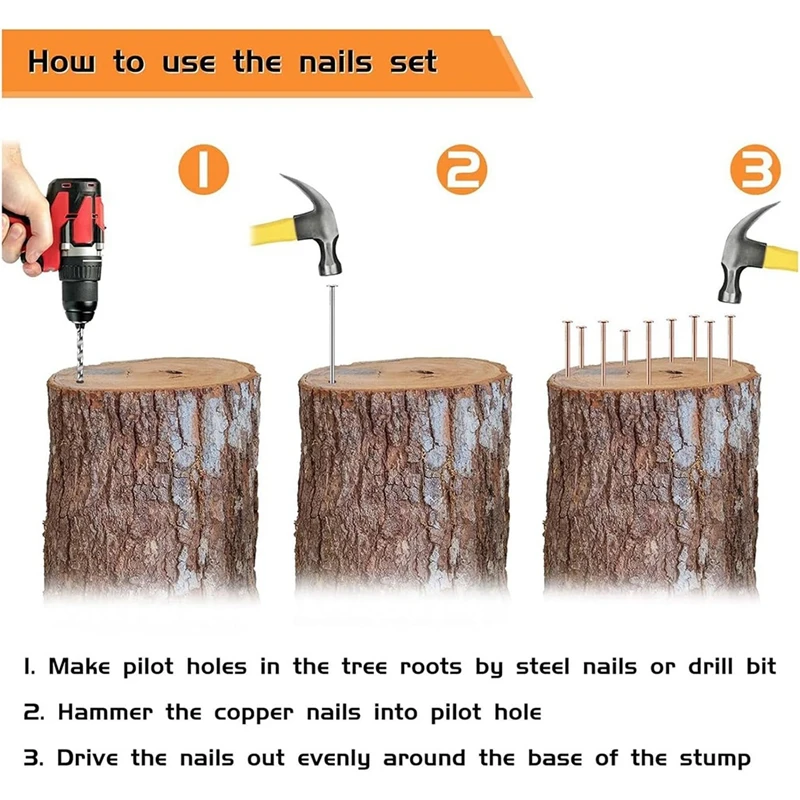 How to use the nails set

1

2

3

1. Make pilot holes in the tree roots by steel nails or drill bit

2. Hammer the copper nails into pilot hole

3. Drive the nails out evenly around the base of the stump