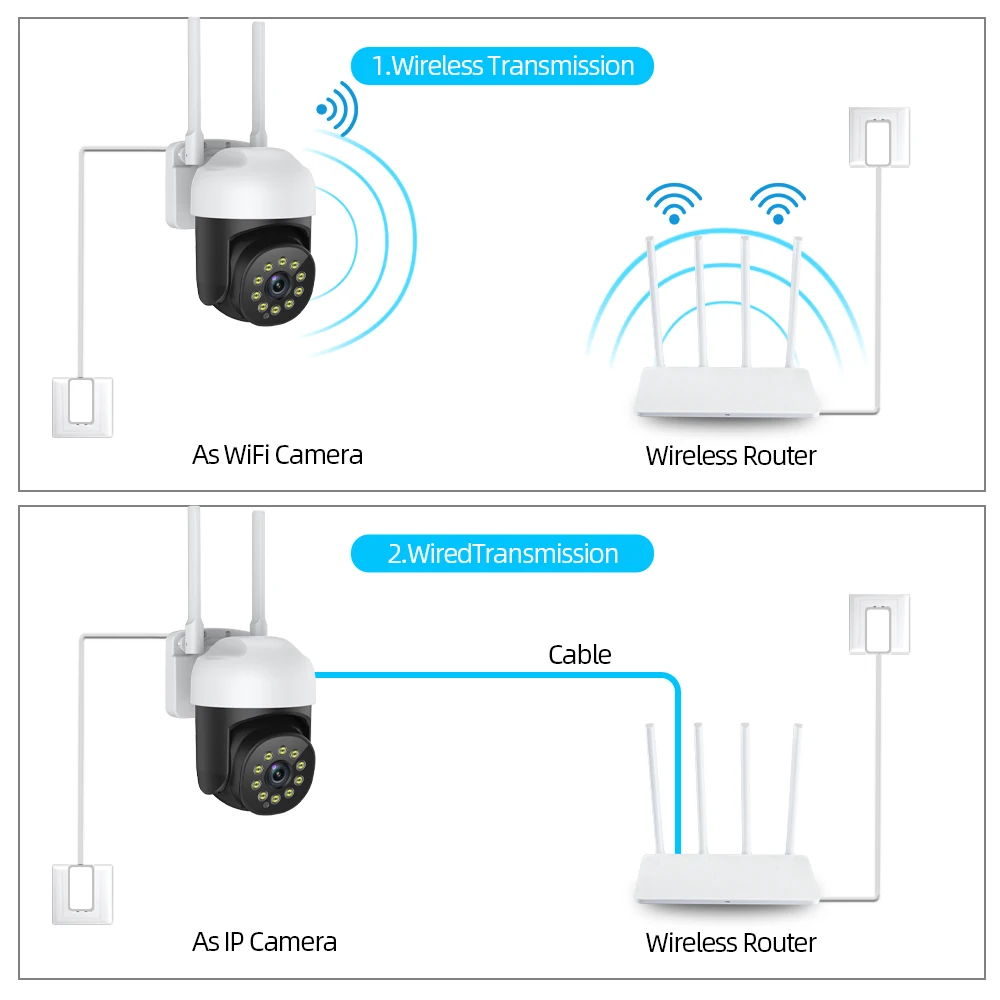 1.Wireless Transmission

As WiFi Camera

Wireless Router

2.WiredTransmission

Cable

As IP Camera

Wireless Router