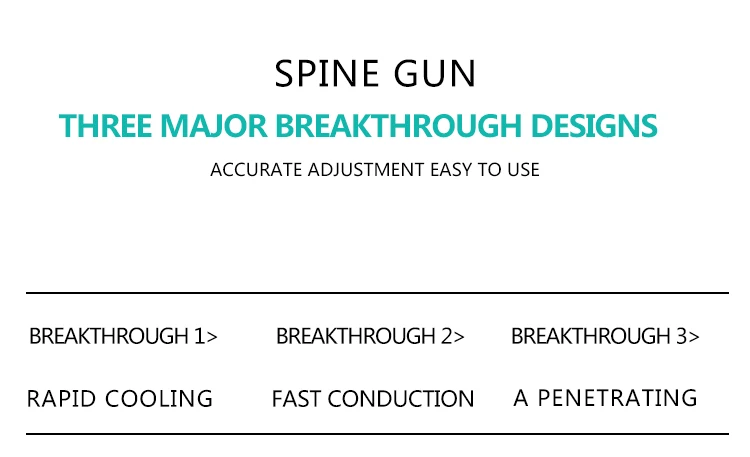 SPINE GUN

THREE MAJOR BREAKTHROUGH DESIGNS

ACCURATE ADJUSTMENT EASY TO USE

BREAKTHROUGH 1>

RAPID COOLING

BREAKTHROUGH 2>

FAST CONDUCTION

BREAKTHROUGH 3>

A PENETRATING