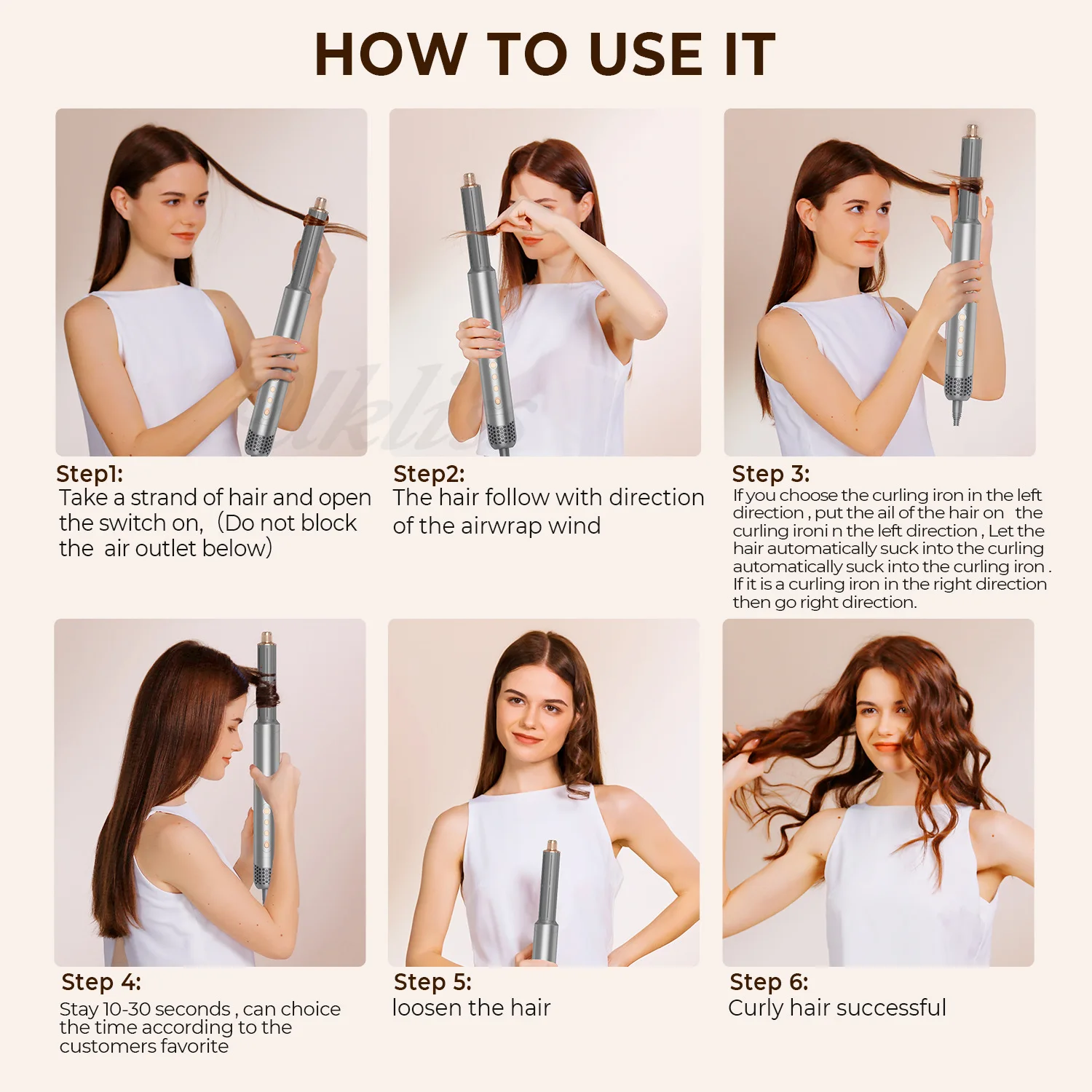 HOW TO USE IT

Step1:
Take a strand of hair and open the switch on, (Do not block the air outlet below)

Step2:
The hair follow with direction of the airwrap wind

Step 3:
If you choose the curling iron in the left direction , put the ail of the hair on the curling ironi n the left direction , Let the hair automatically suck into the curling automatically suck into the curling iron . If it is a curling iron in the right direction then go right direction.

Step 4:
Stay 10-30 seconds , can choice the time according to the customers favorite

Step 5:
loosen the hair

Step 6:
Curly hair successful