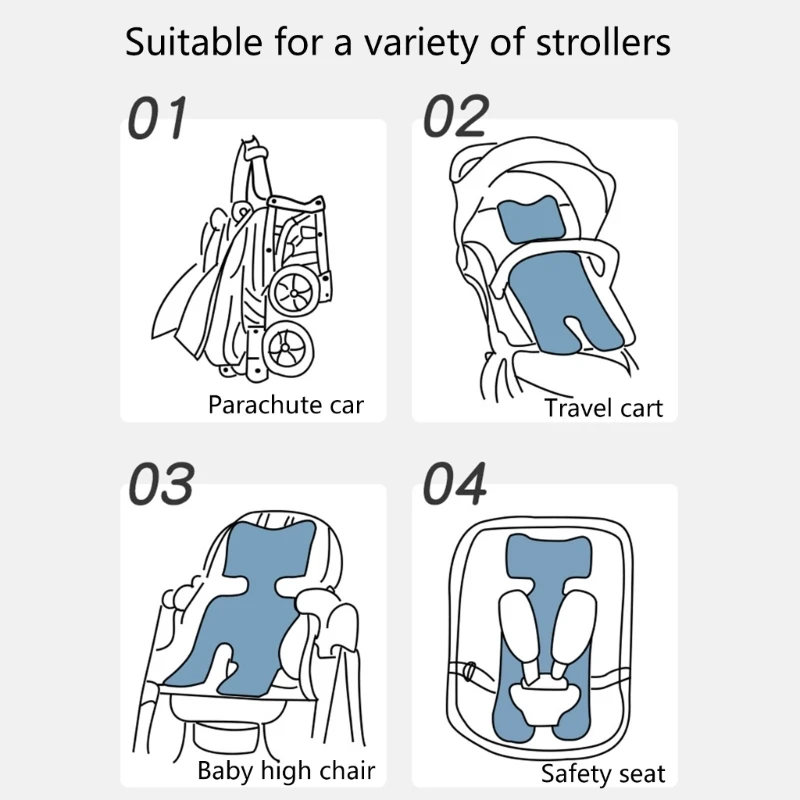 Suitable for a variety of strollers

01

Parachute car

02

Travel cart

03

Baby high chair

04

Safety seat