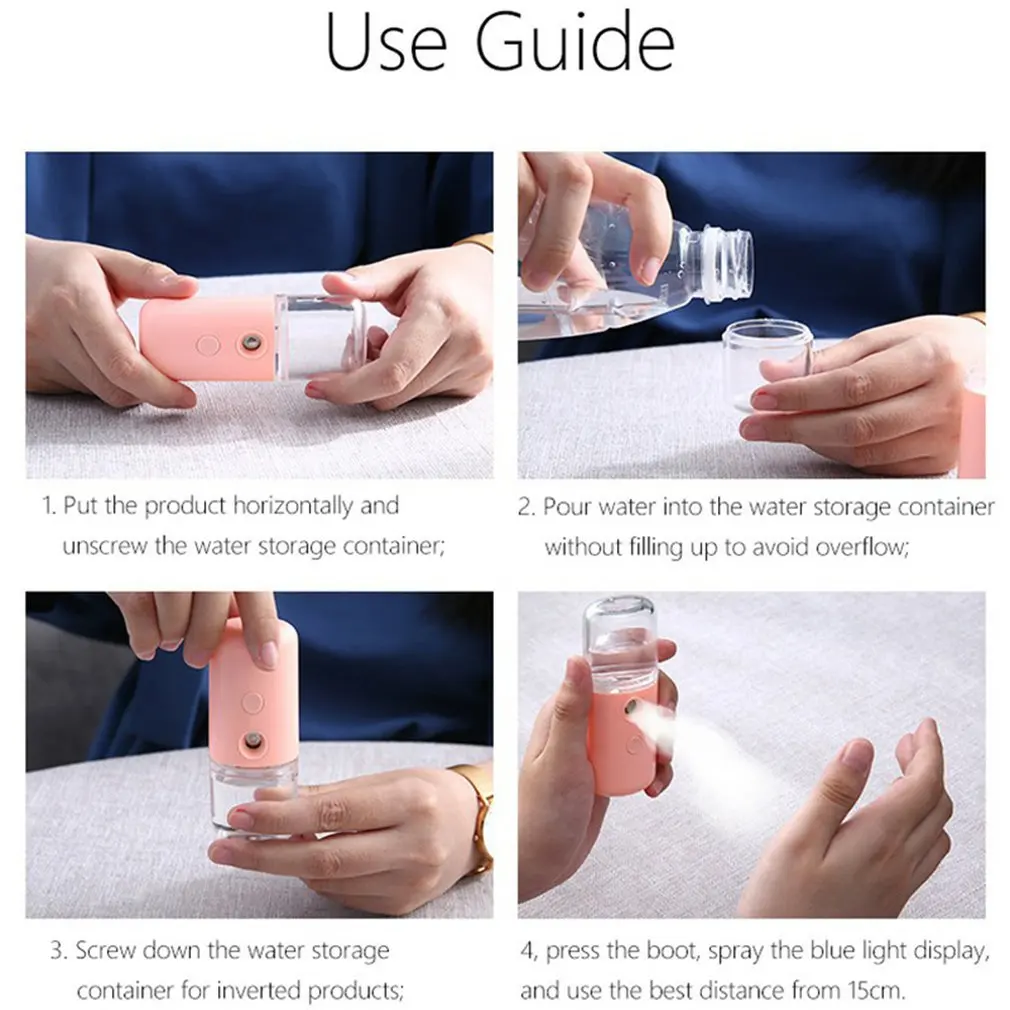 Use Guide

1. Put the product horizontally and unscrew the water storage container;

2. Pour water into the water storage container without filling up to avoid overflow;

3. Screw down the water storage container for inverted products;

4, press the boot, spray the blue light display, and use the best distance from 15cm.