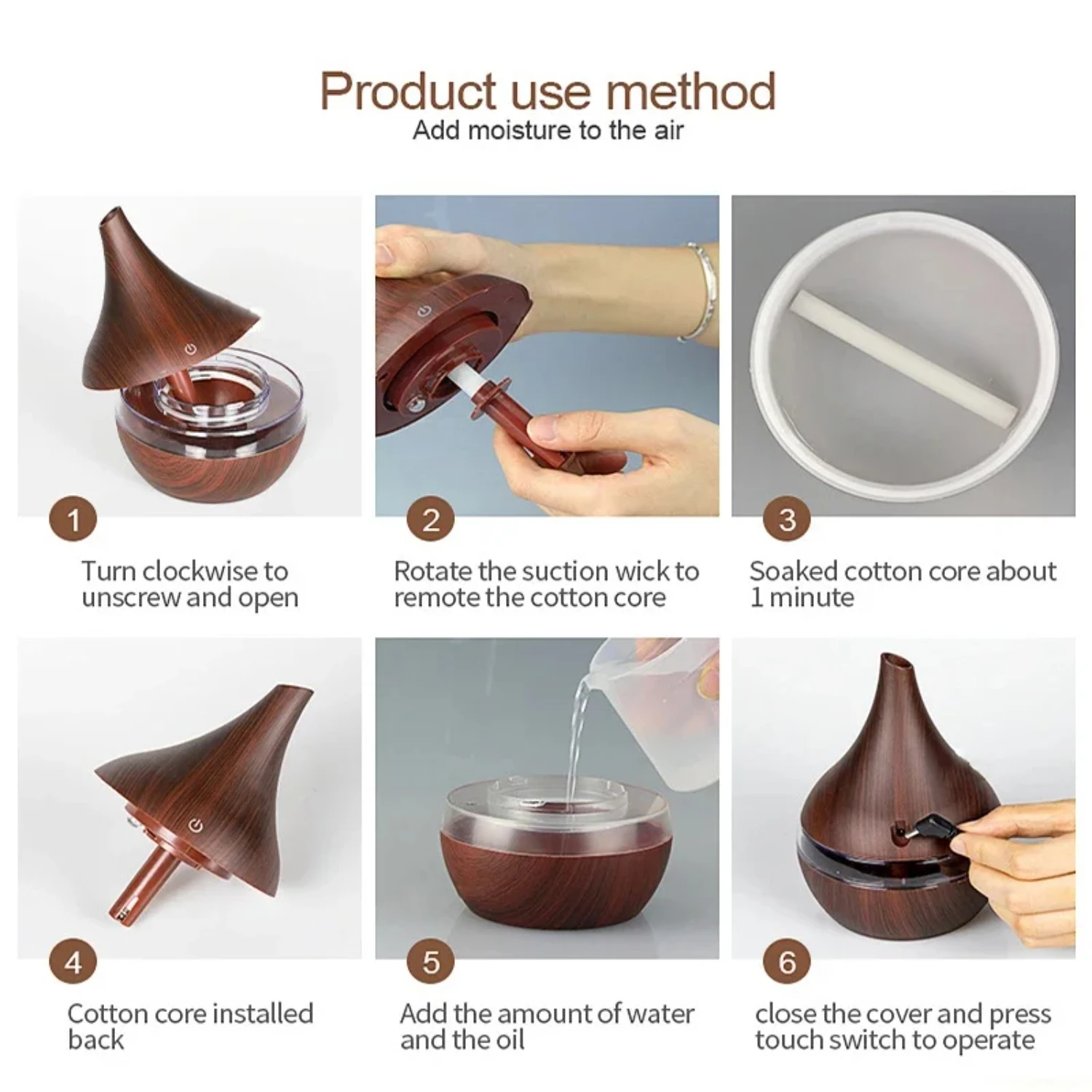 Product use method
Add moisture to the air

1
Turn clockwise to unscrew and open

2
Rotate the suction wick to remote the cotton core

3
Soaked cotton core about 1 minute

4
Cotton core installed back

5
Add the amount of water and the oil

6
close the cover and press touch switch to operate