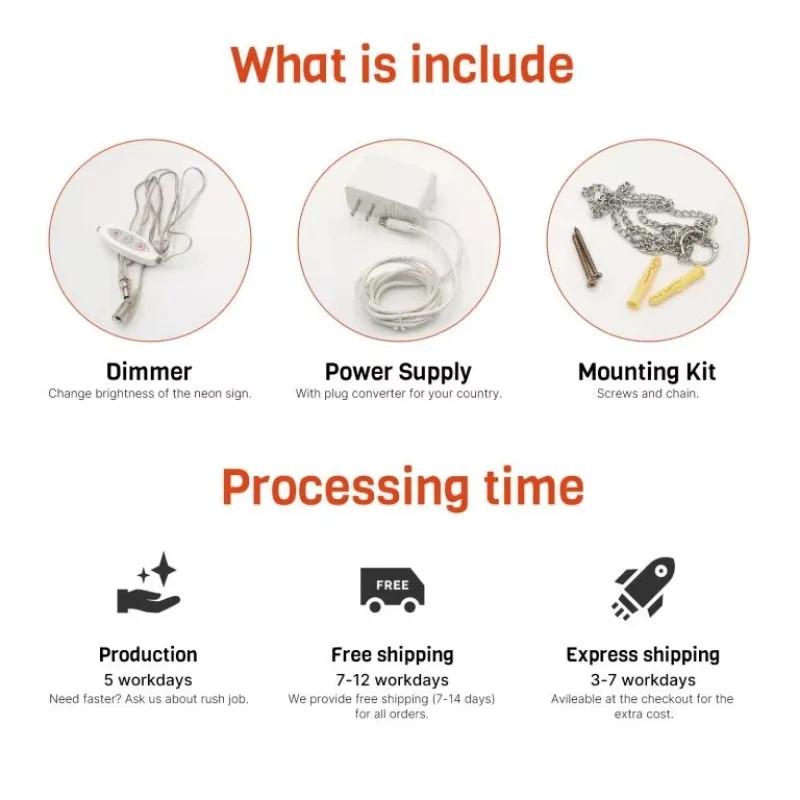 What is include

Dimmer
Change brightness of the neon sign.

Power Supply
With plug converter for your country.

Mounting Kit
Screws and chain.

Processing time

Production
5 workdays
Need faster? Ask us about rush job.

FREE

Free shipping
7-12 workdays
We provide free shipping (7-14 days) for all orders.

Express shipping
3-7 workdays
Avileable at the checkout for the extra cost.