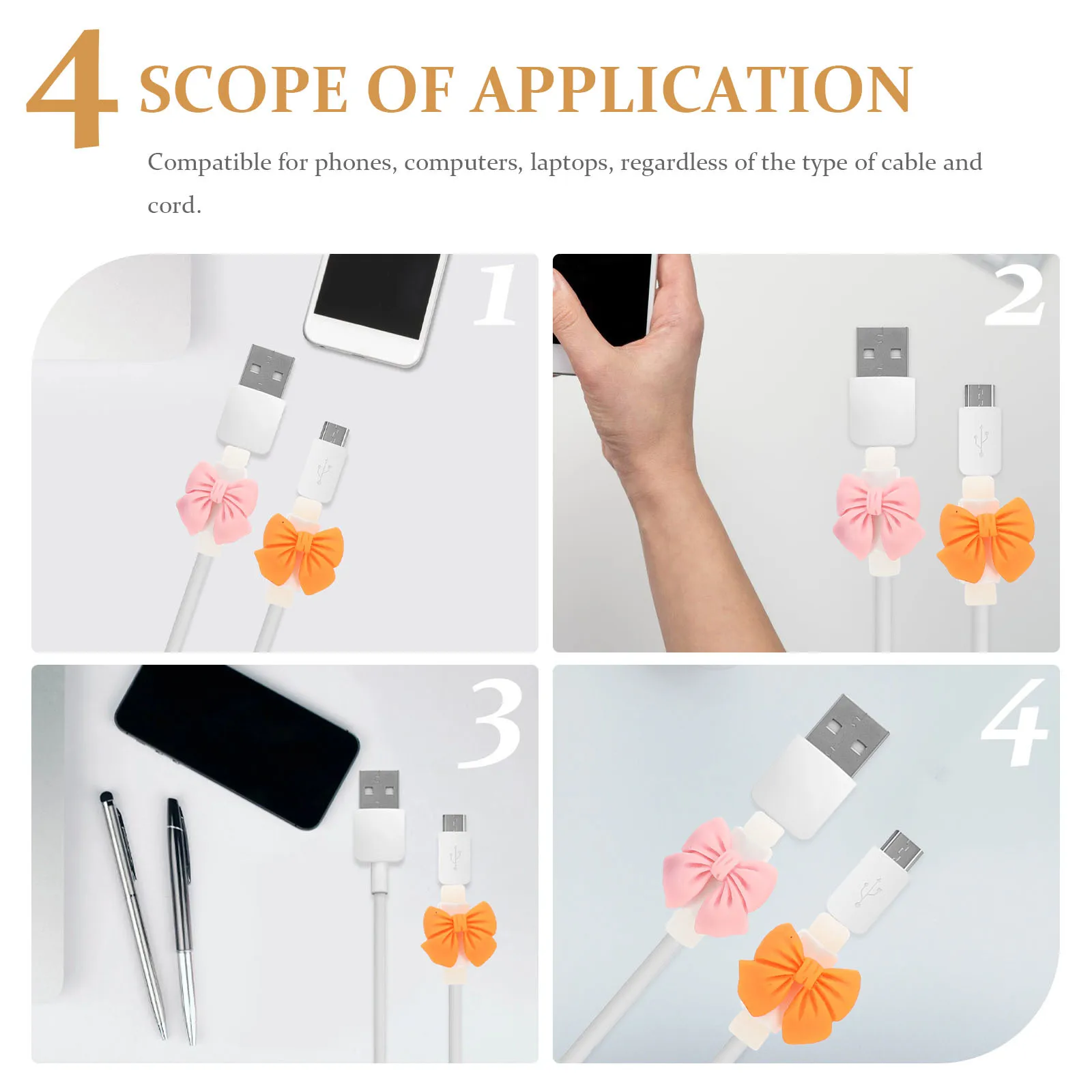 4 SCOPE OF APPLICATION

Compatible for phones, computers, laptops, regardless of the type of cable and cord.

1

2

3

4