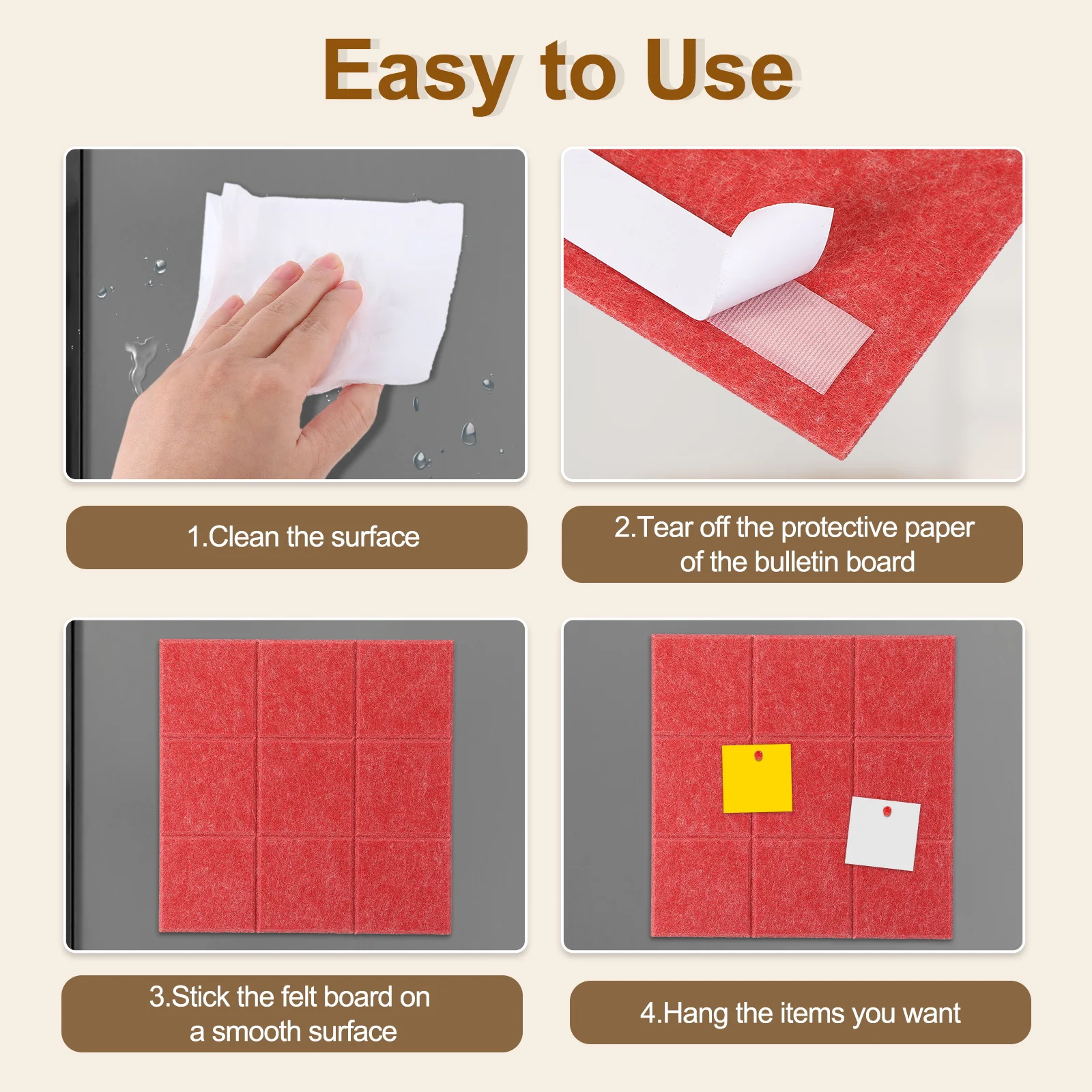 Easy to Use

1.Clean the surface

2.Tear off the protective paper of the bulletin board

3.Stick the felt board on a smooth surface

4.Hang the items you want