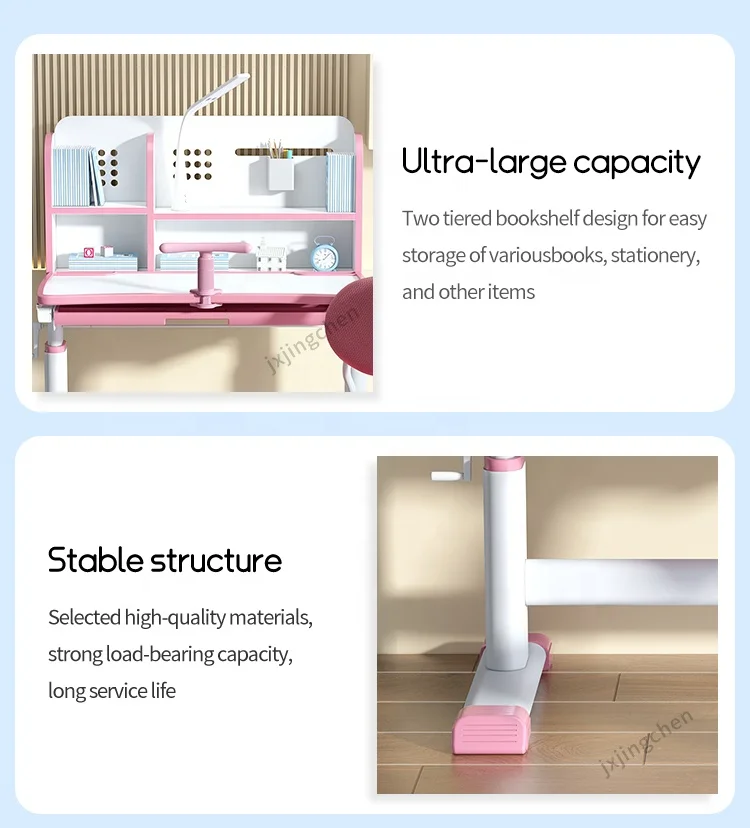 jxjingchen

Ultra-large capacity

Two tiered bookshelf design for easy storage of variousbooks, stationery, and other items

Stable structure

Selected high-quality materials, strong load-bearing capacity, long service life

jxjingchen